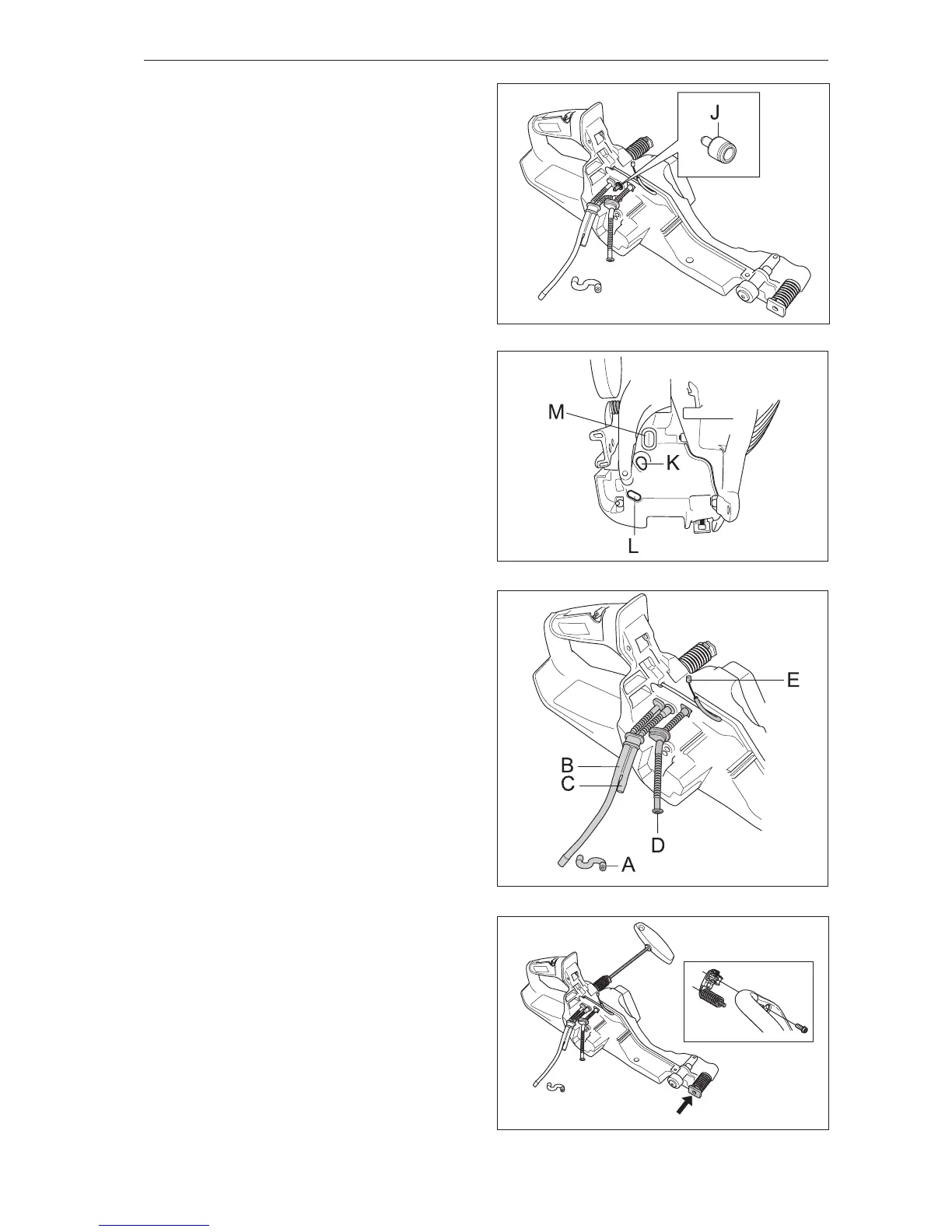 J

M
K
L

E
B
C
D
A