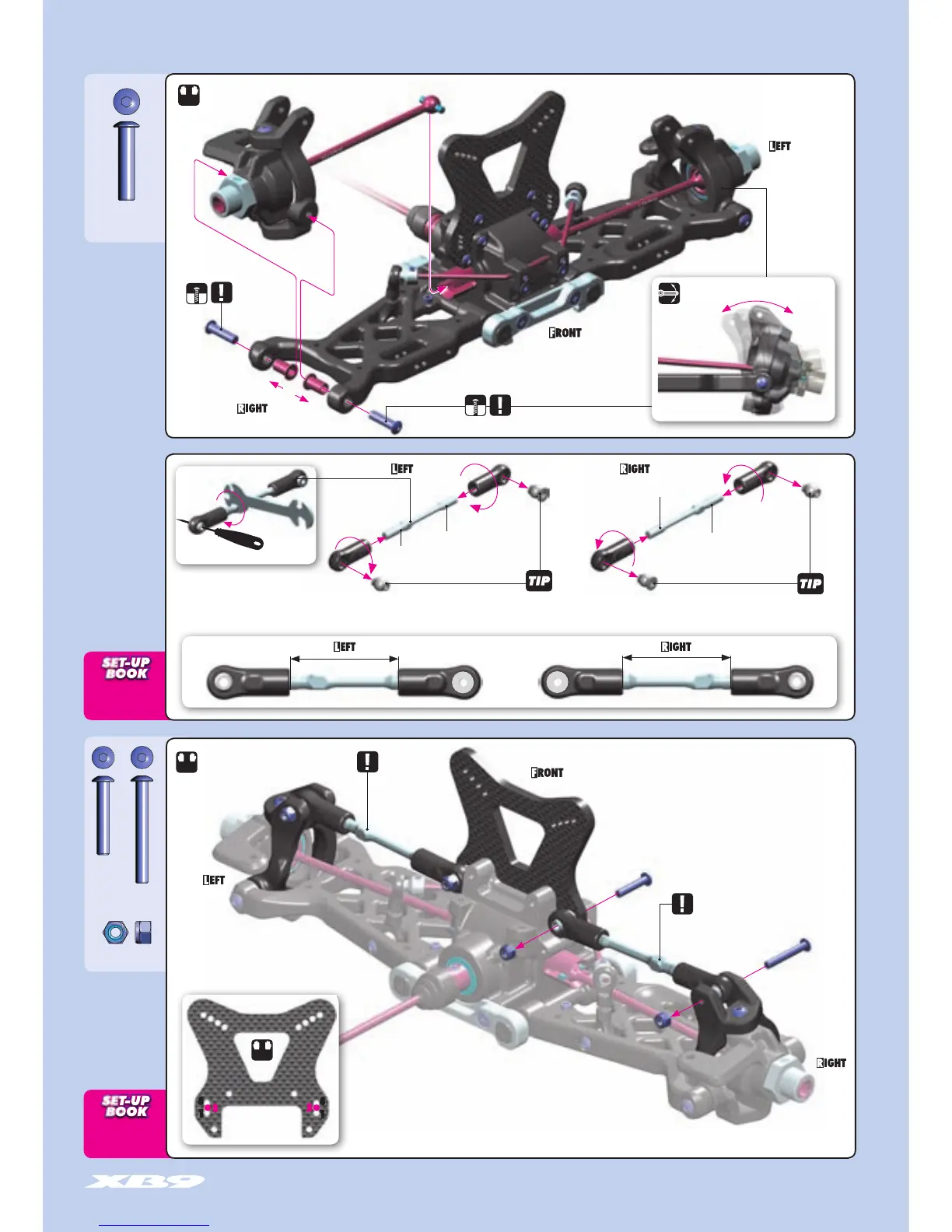 LEFT

FRONT

RIGHT

LEFT

RIGHT

TIP

TIP

SET-UP BOOK

LEFT

RIGHT

FRONT

LEFT

RIGHT

SET-UP BOOK

XB9