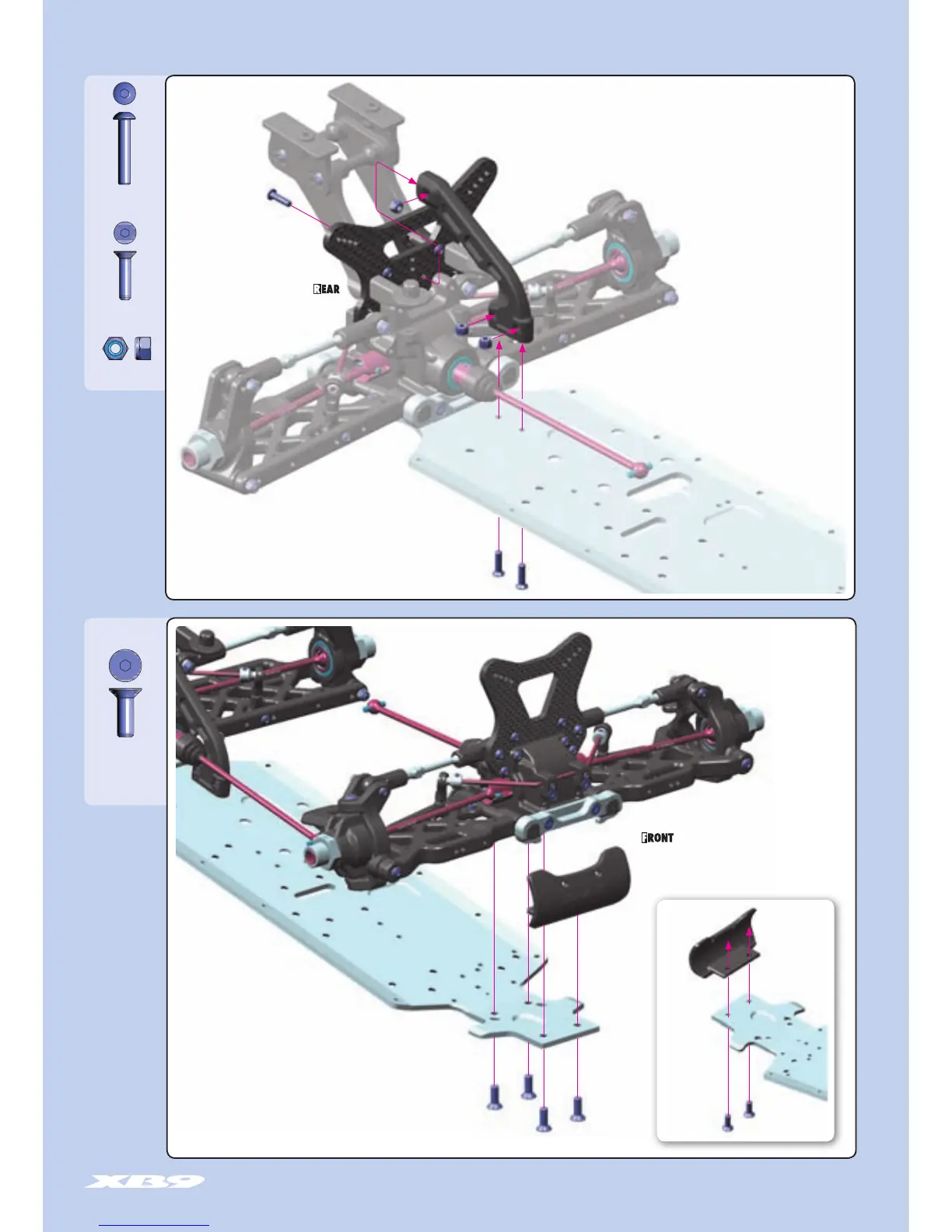 REAR

FRONT

XB9