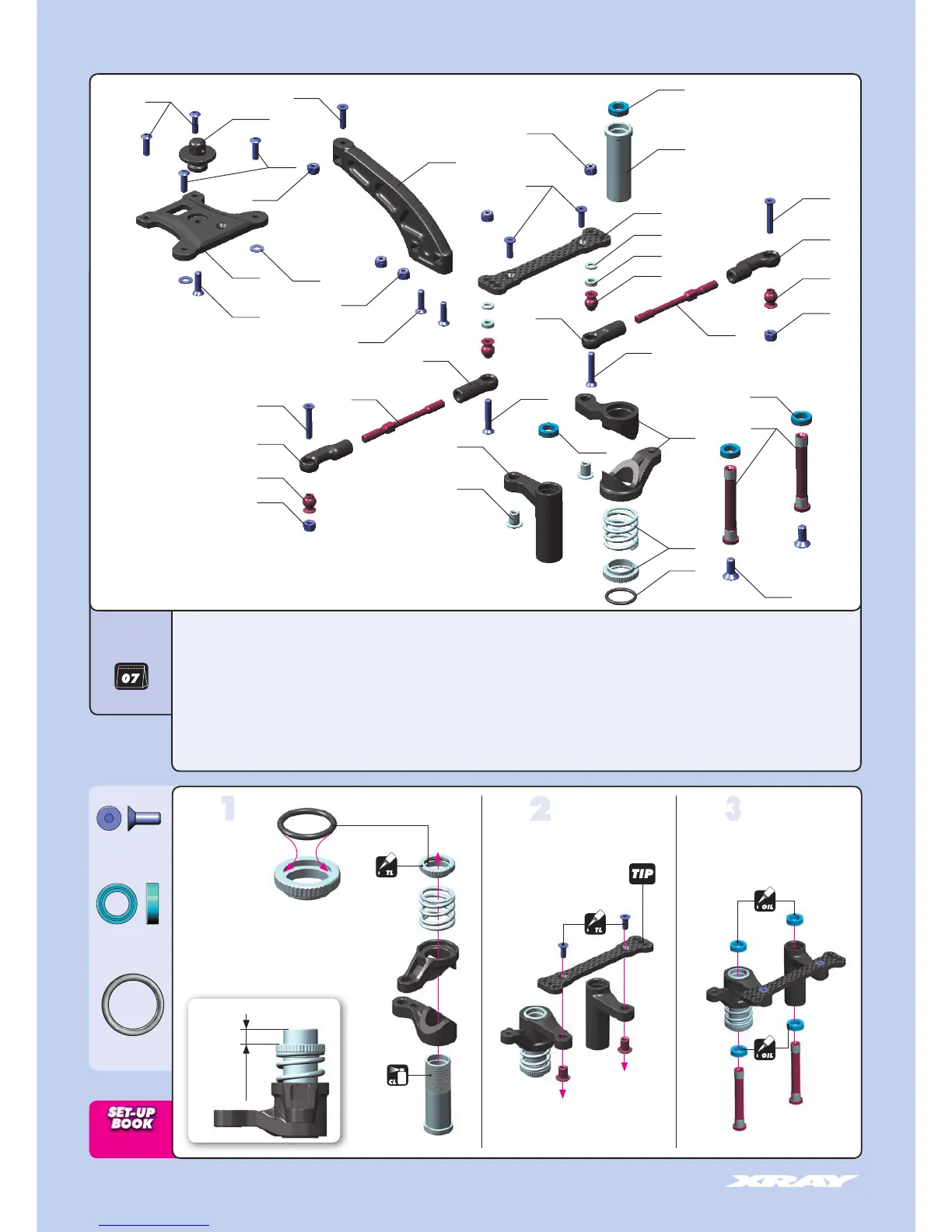 07

1

TL

CL

2

TIP

TL

3

OIL

OIL

SET-UP BOOK

XRAY