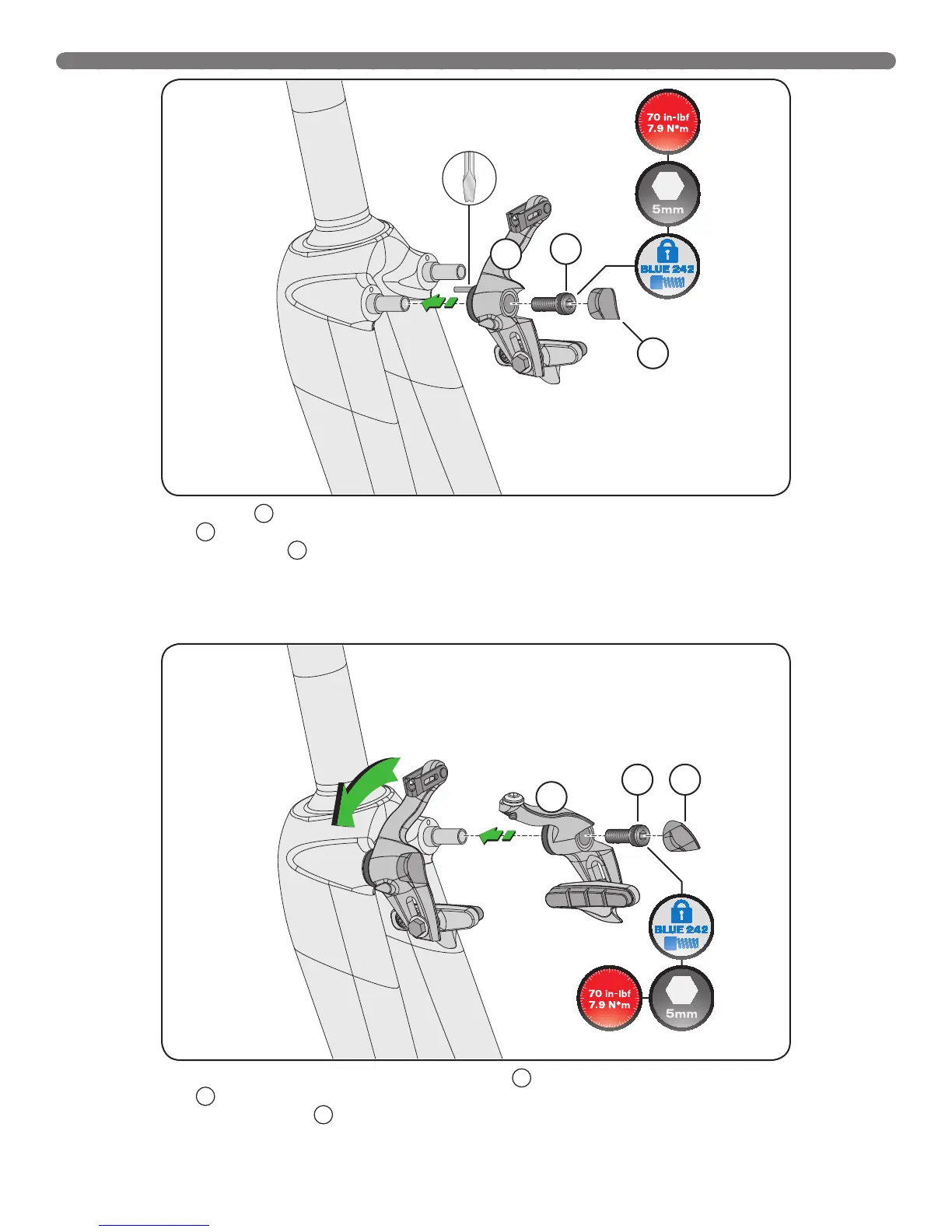 70 in-lbf
7.9 N*m

5mm

BLUE 242

BLUE 242

70 in-lbf
7.9 N*m

5mm