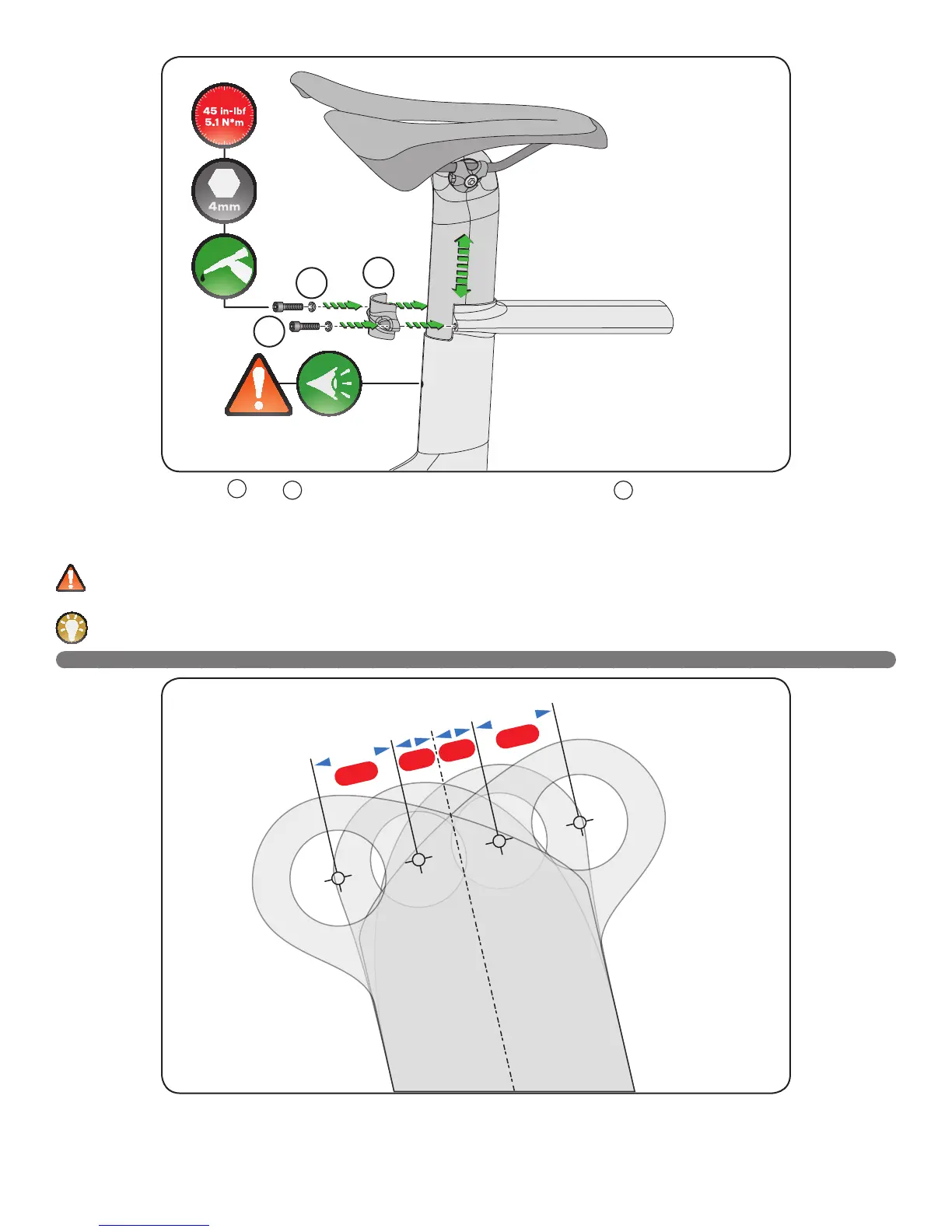 45 in-lbf
5.1 N*m

4mm