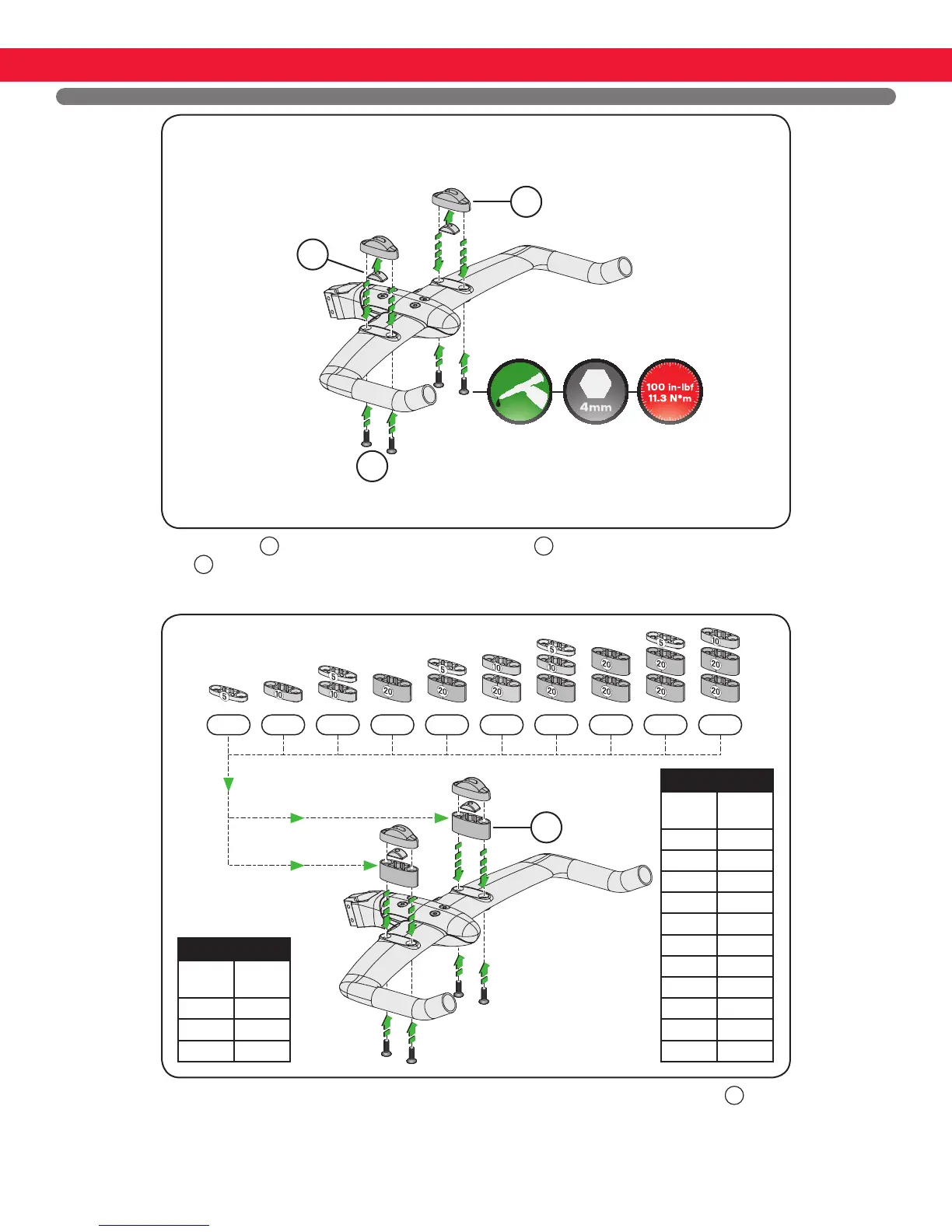 4mm

100 in-lbf
11.3 N*m

5

10

5
10

20

5
20

10
20

5
10
20

20
20

5
20
20

10
20
20