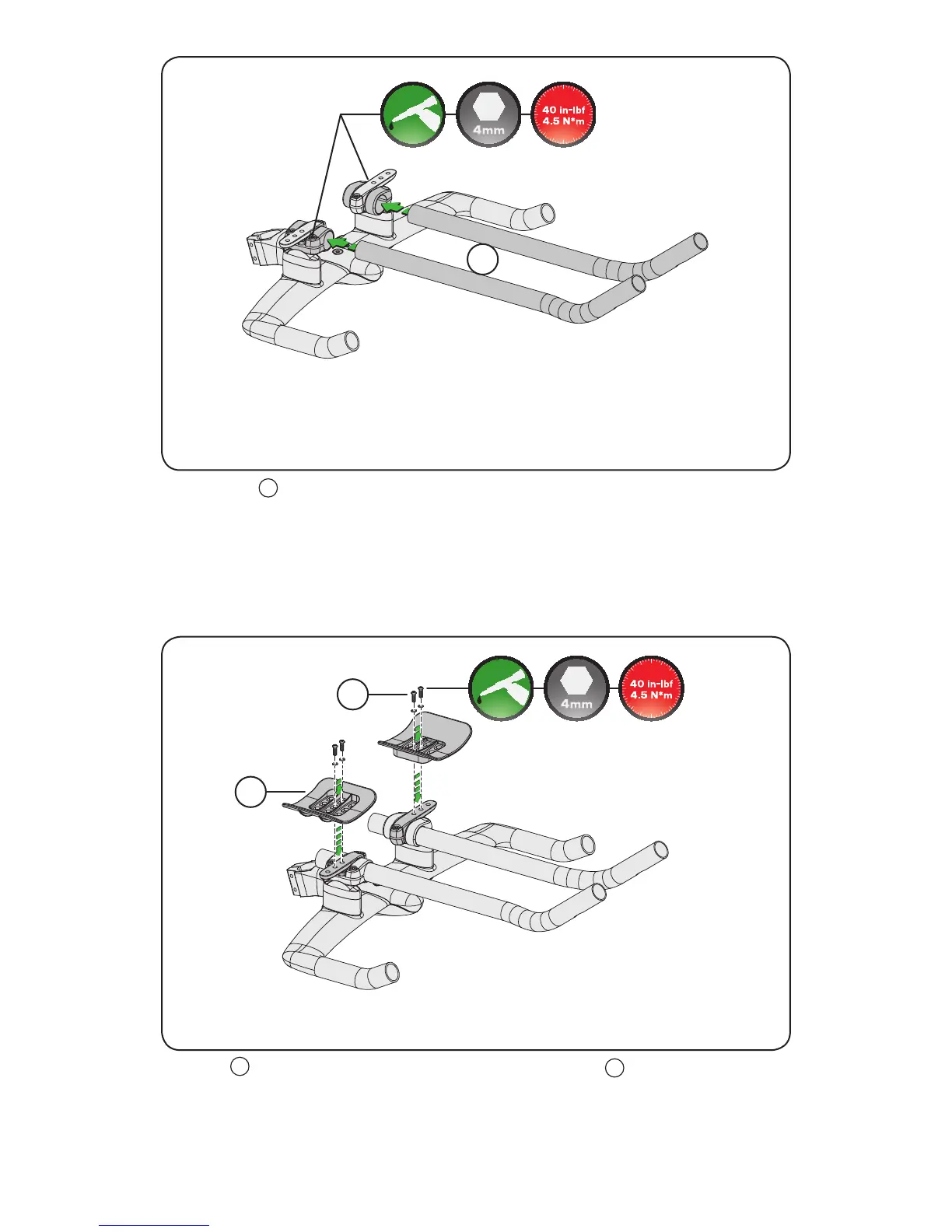 4mm

40 in-lbf
4.5 N*m

4mm

40 in-lbf
4.5 N*m