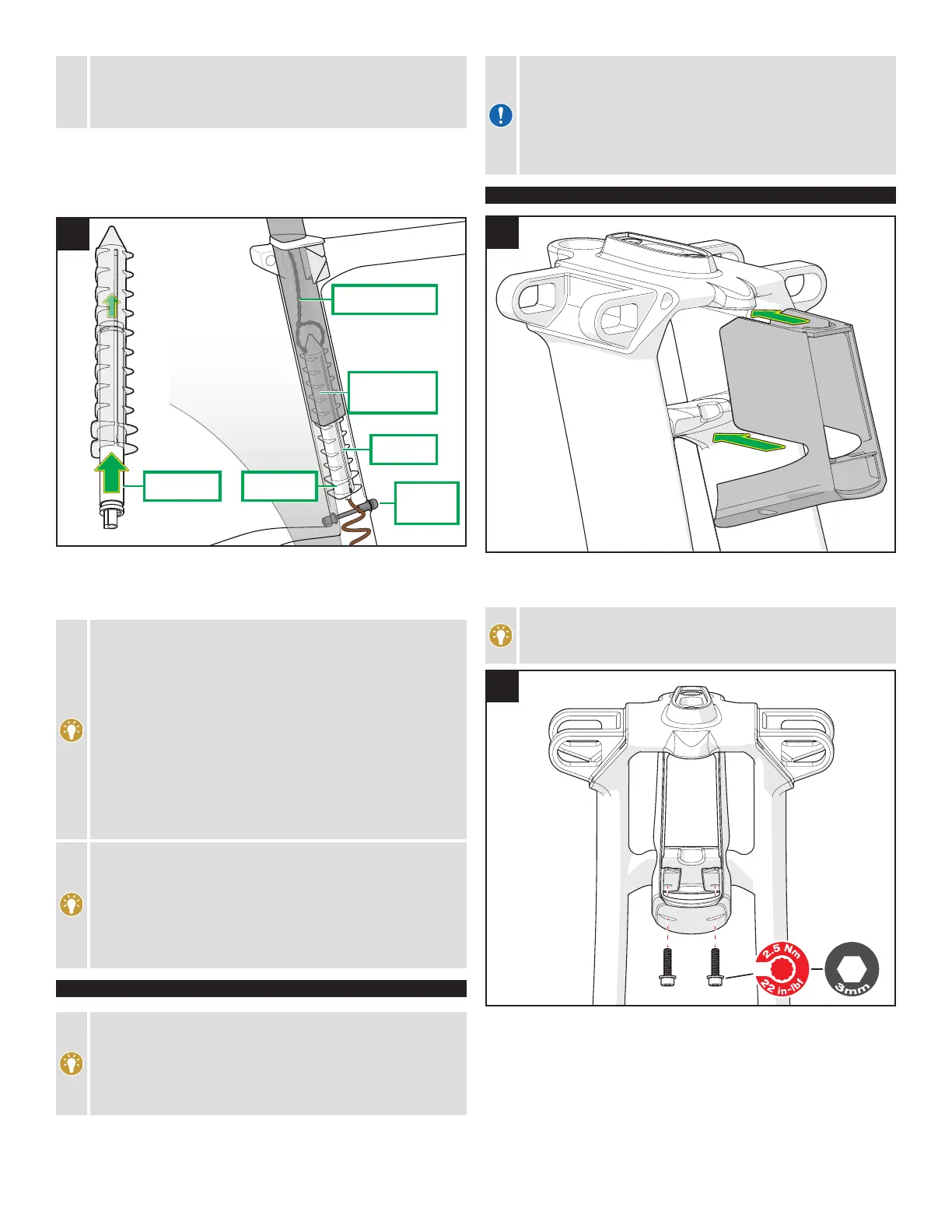 2.5 Nm
22 in-lbf
3mm