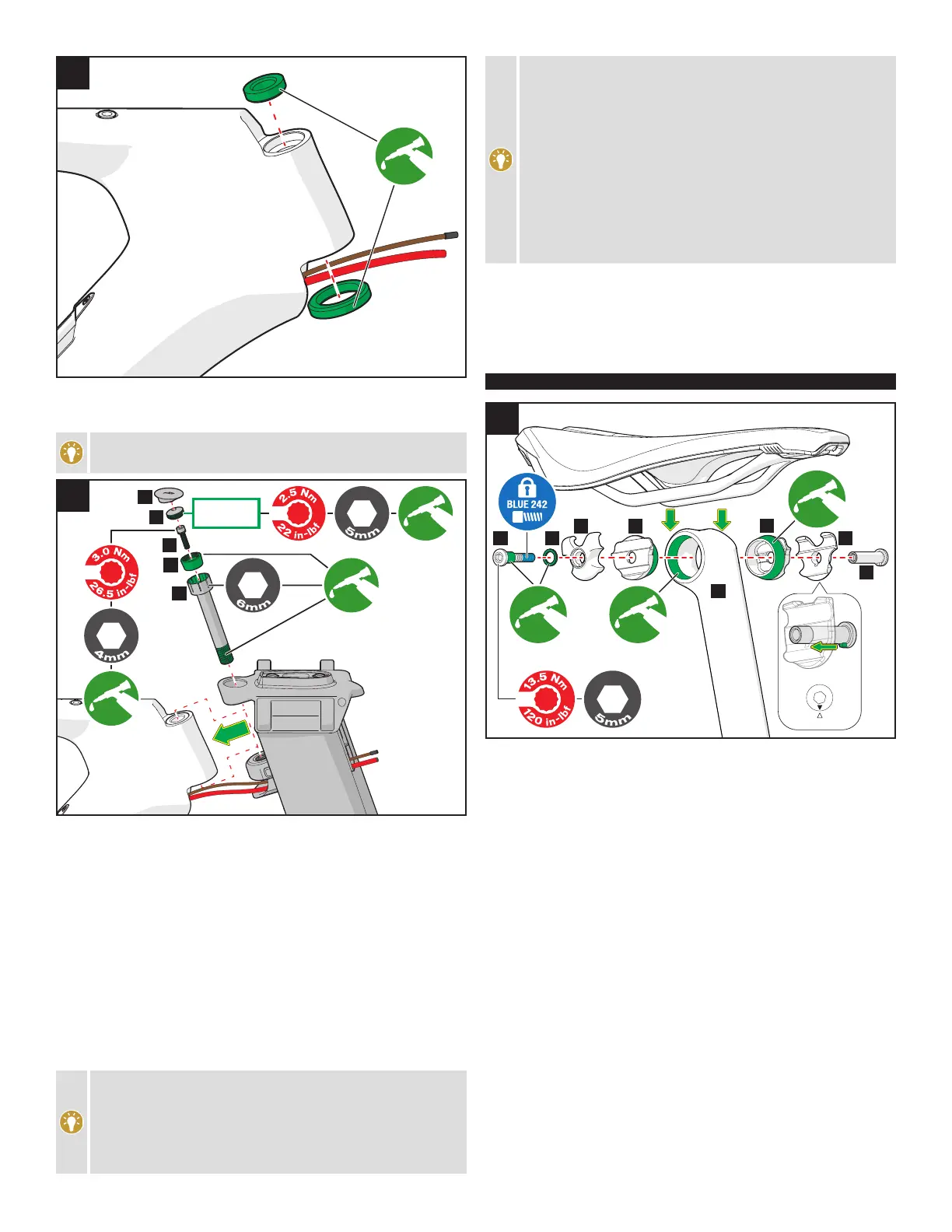 2.5 Nm
22 in-lbf
5mm
3.0 Nm
26.5 in-lbf
6mm
4mm
BLUE 242
13.5 Nm
120 in-lbf
5mm