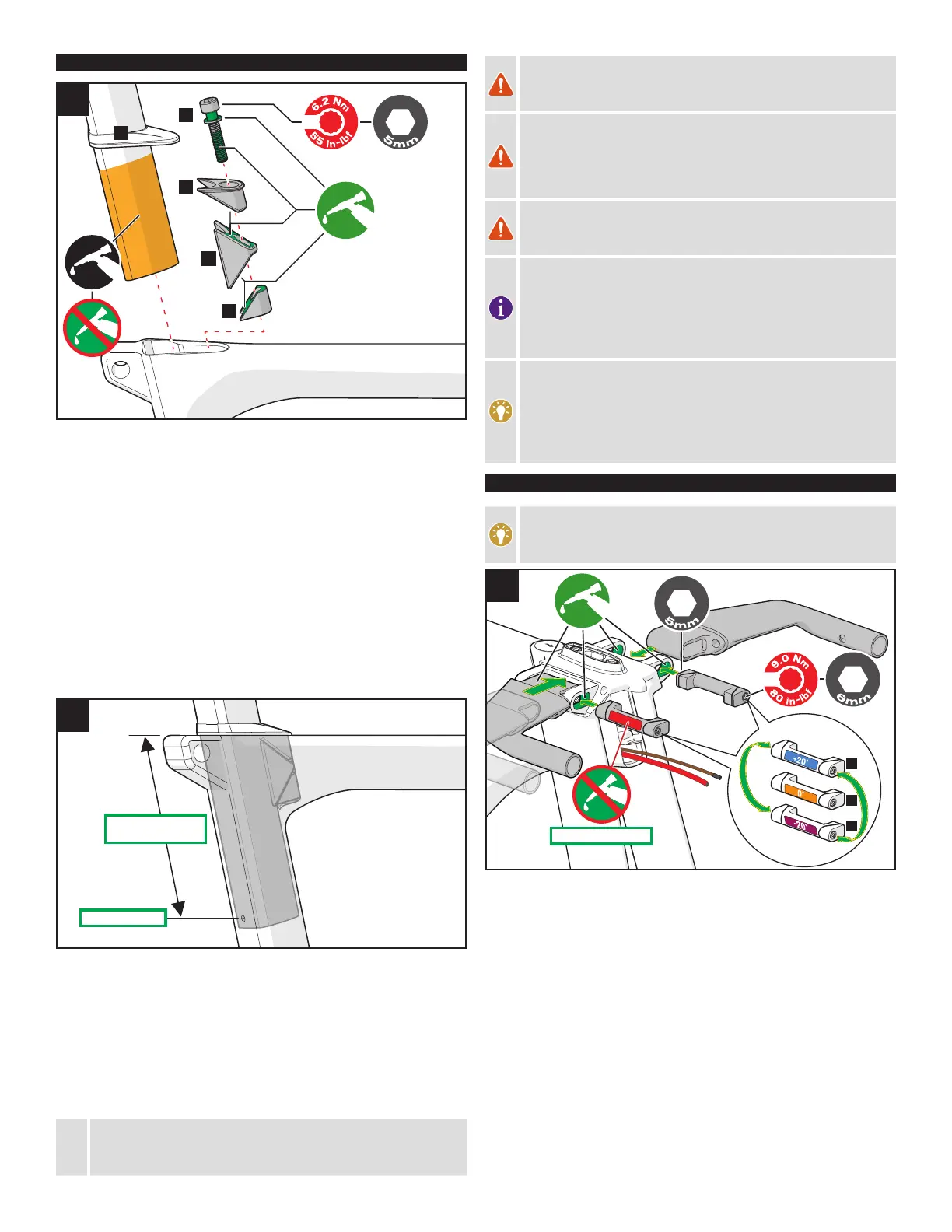 6.2 Nm
55 in-lbf
5mm

5mm

9.0 Nm
80 in-lbf
6mm

+20°
0°
-20°