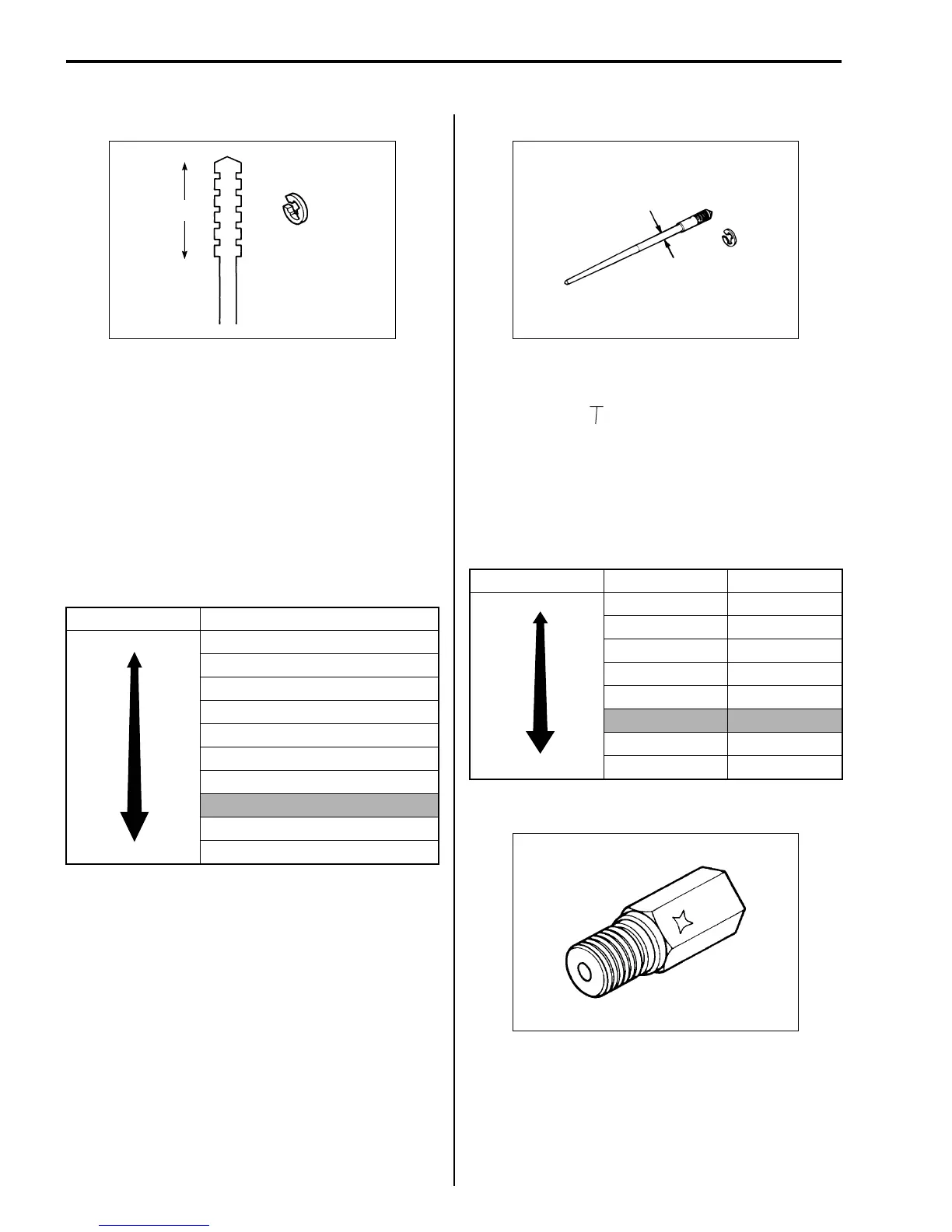 T