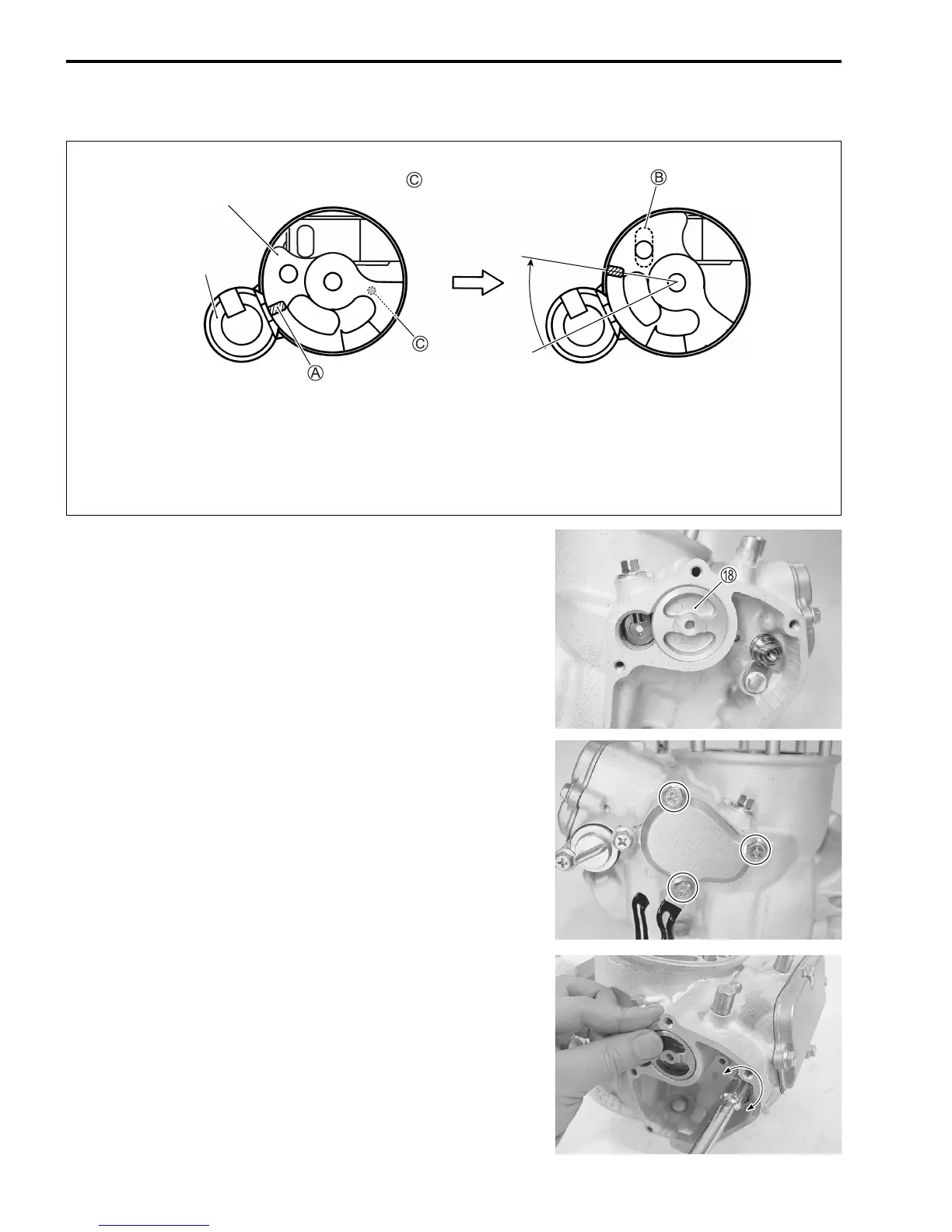 Ⓒ

Ⓑ

Ⓒ

Ⓐ

⑱