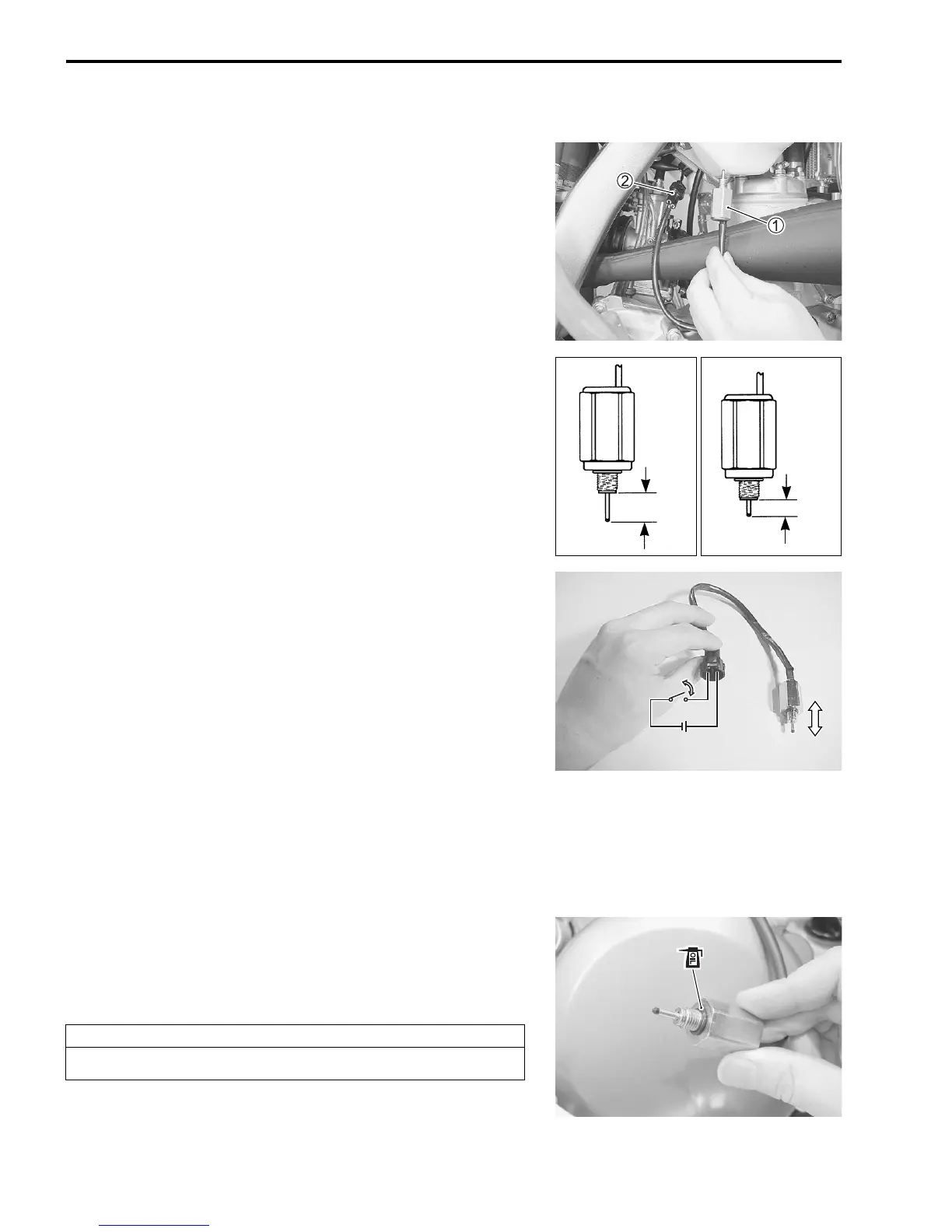 ②

①