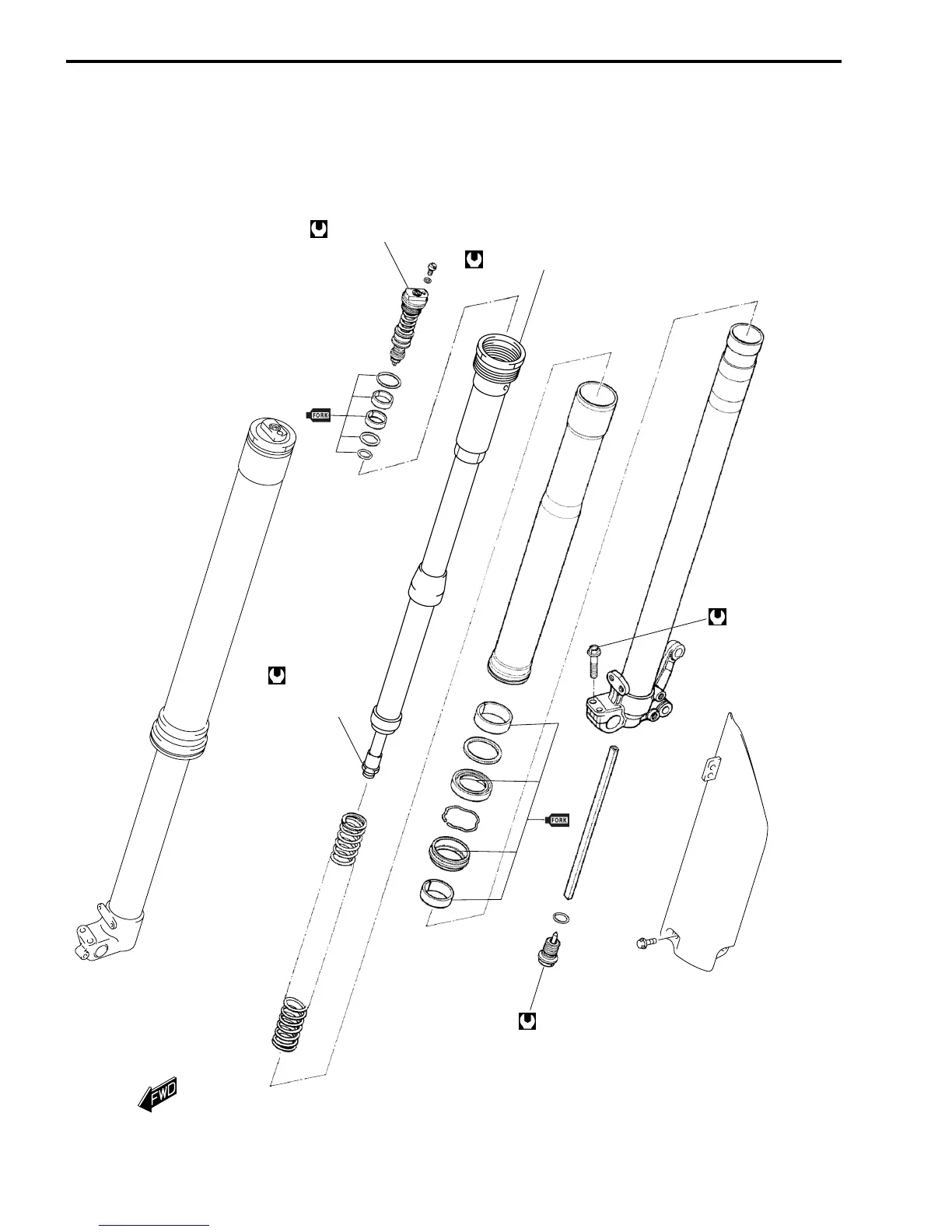 FORK

FORK

FWD