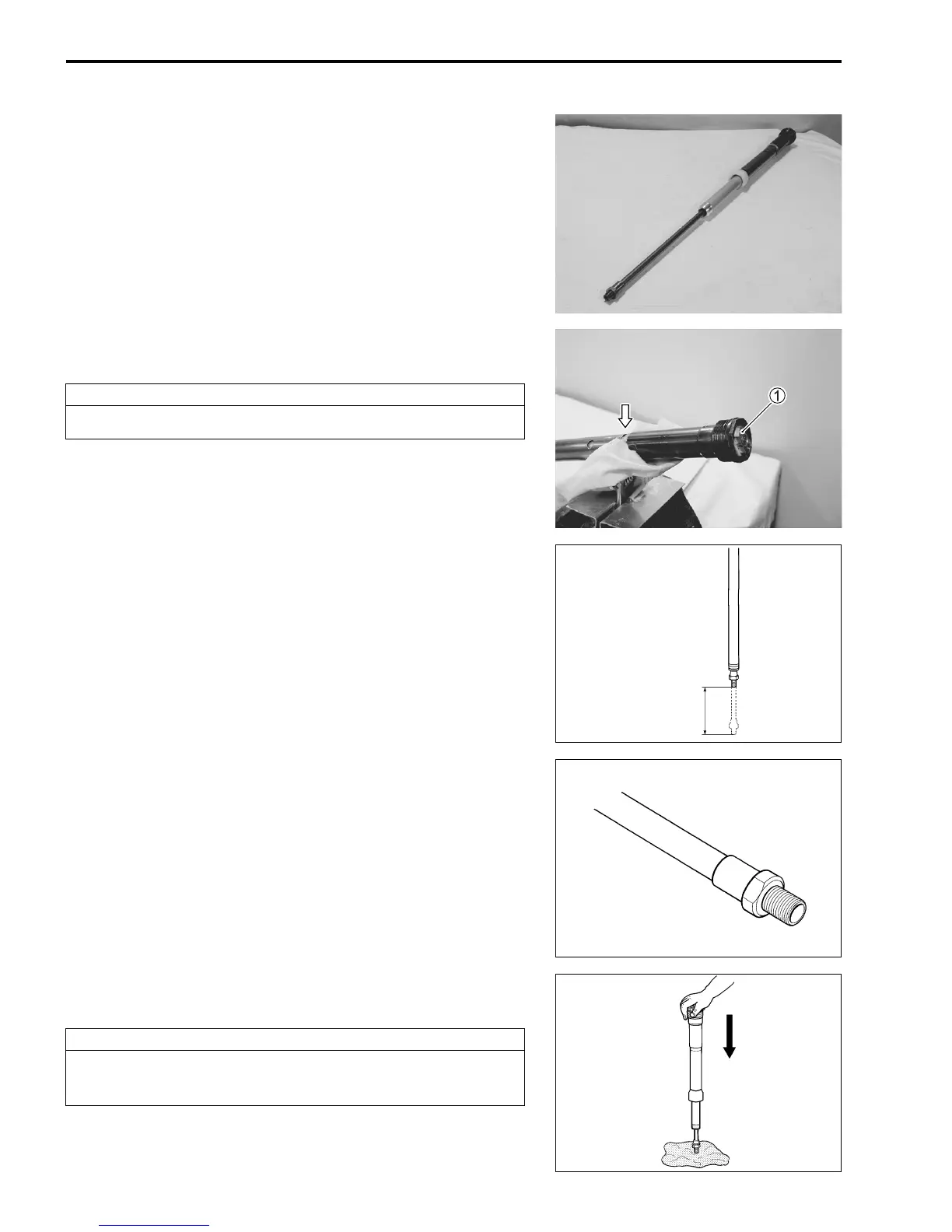 ①