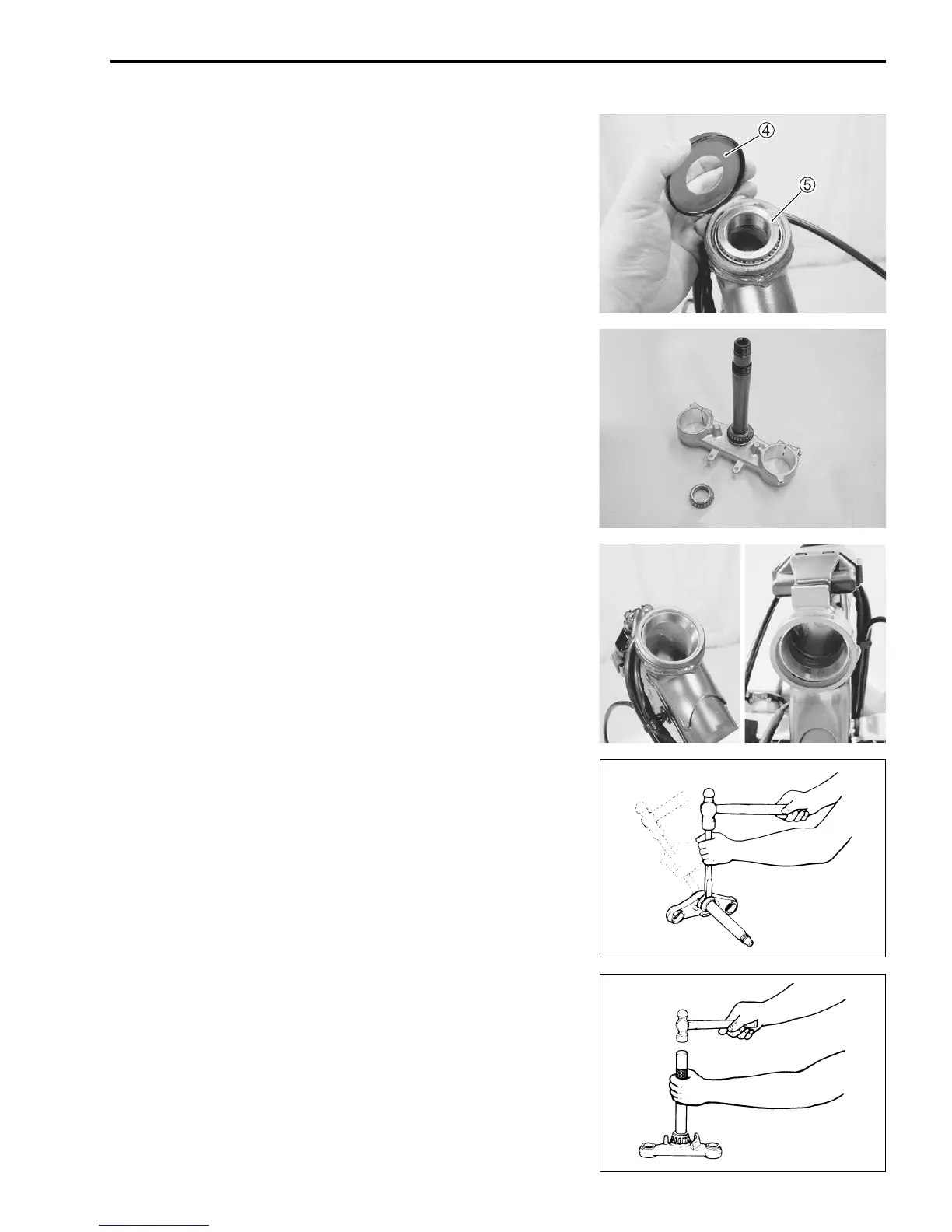 ④
⑤