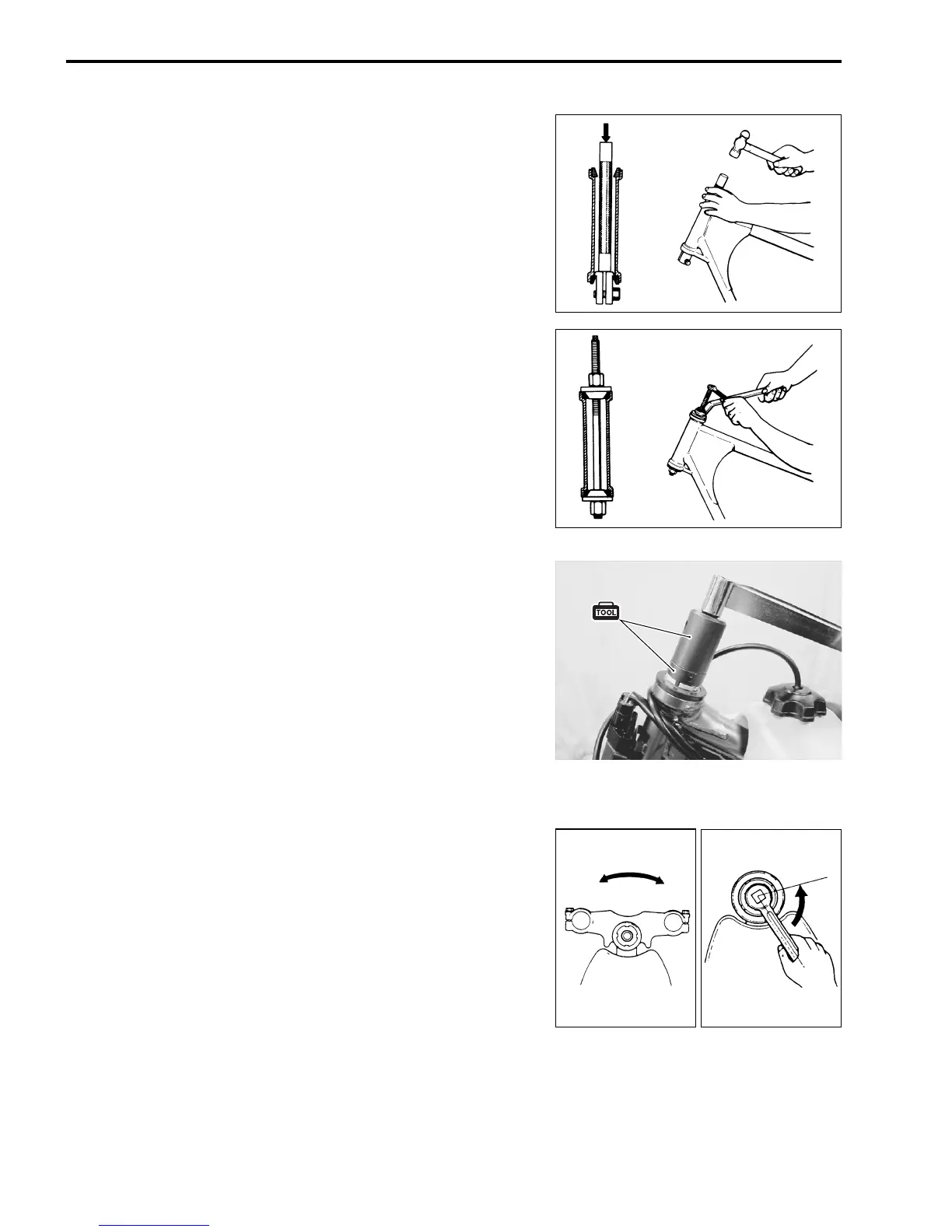 TOOL