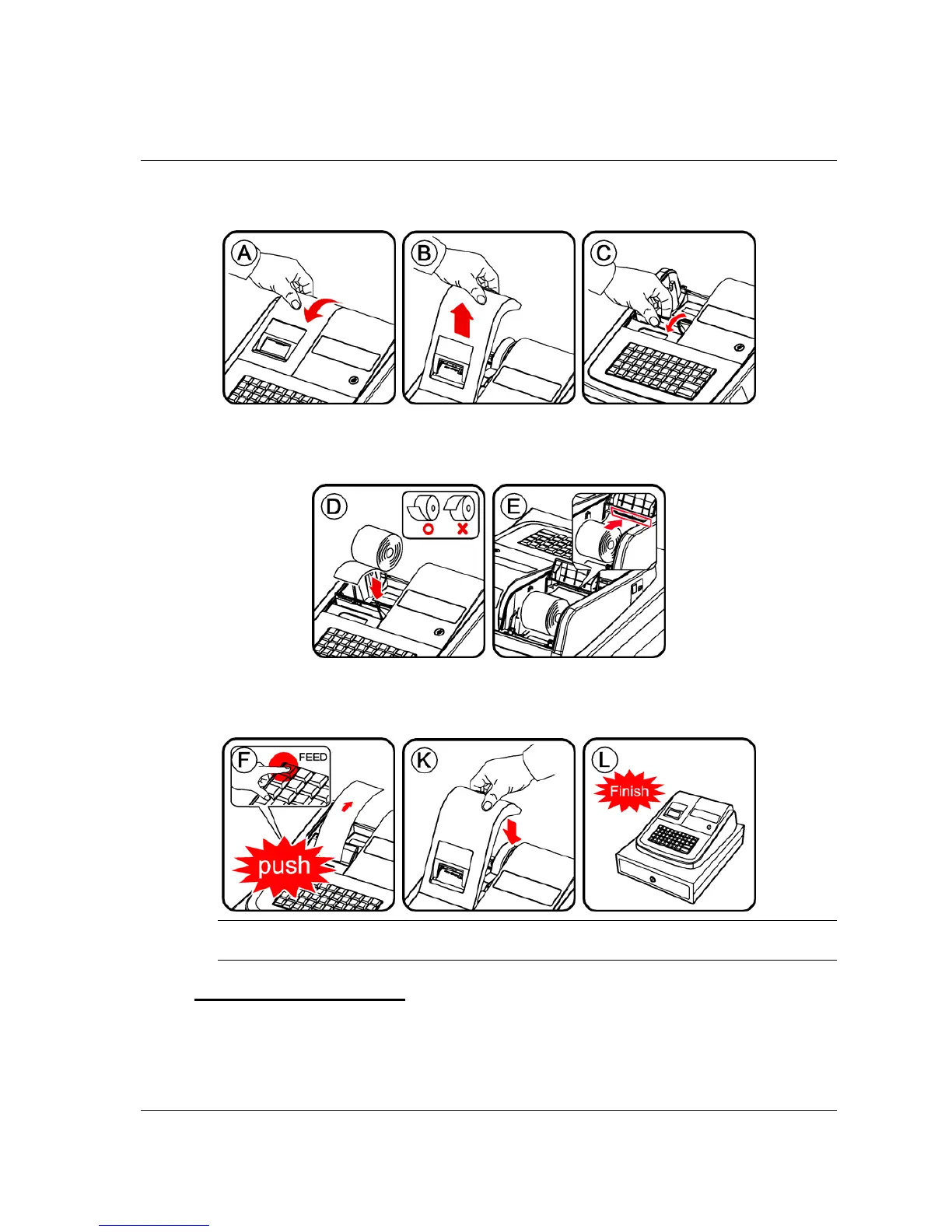 A

B

C

D

E

F

FEED

push

K

L

Finish