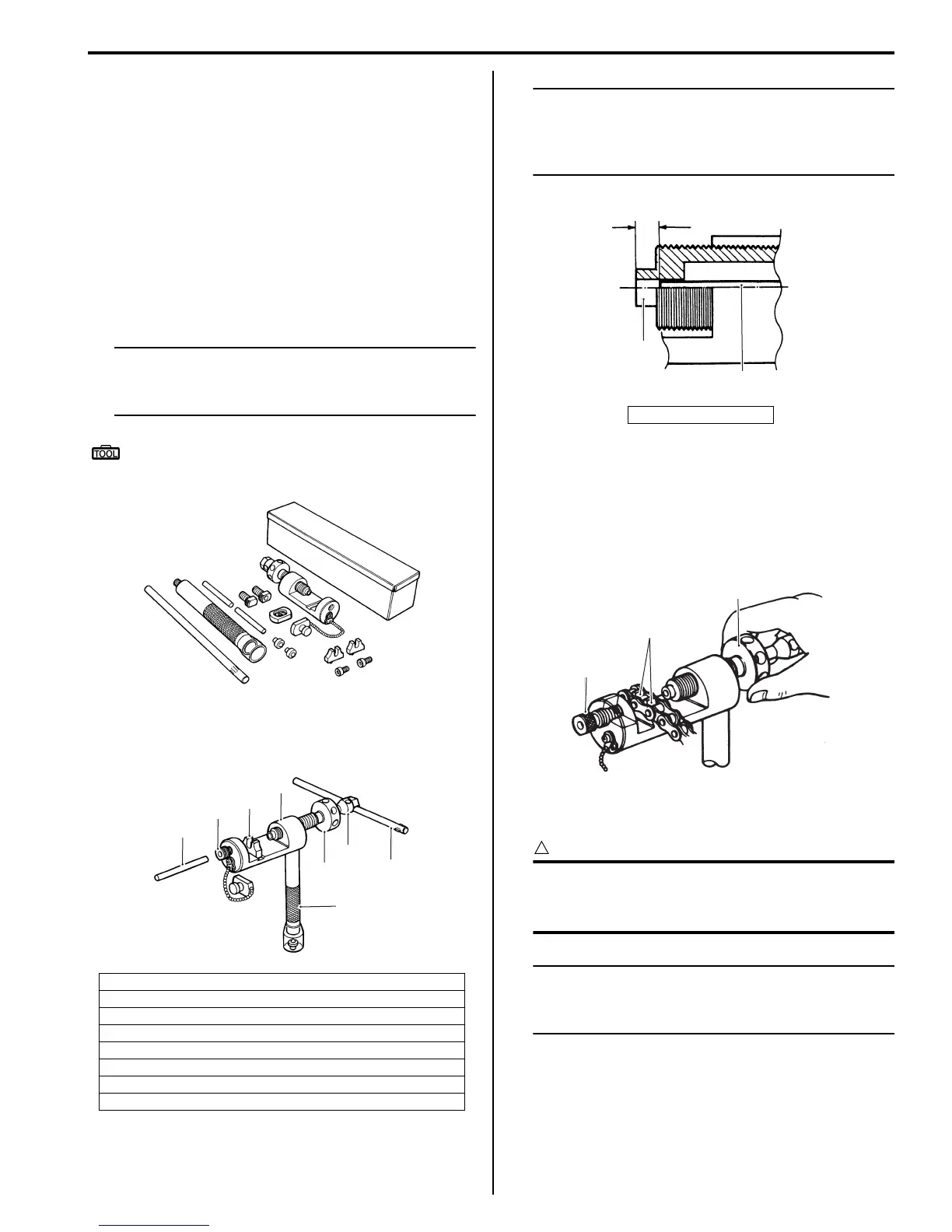 TOOL