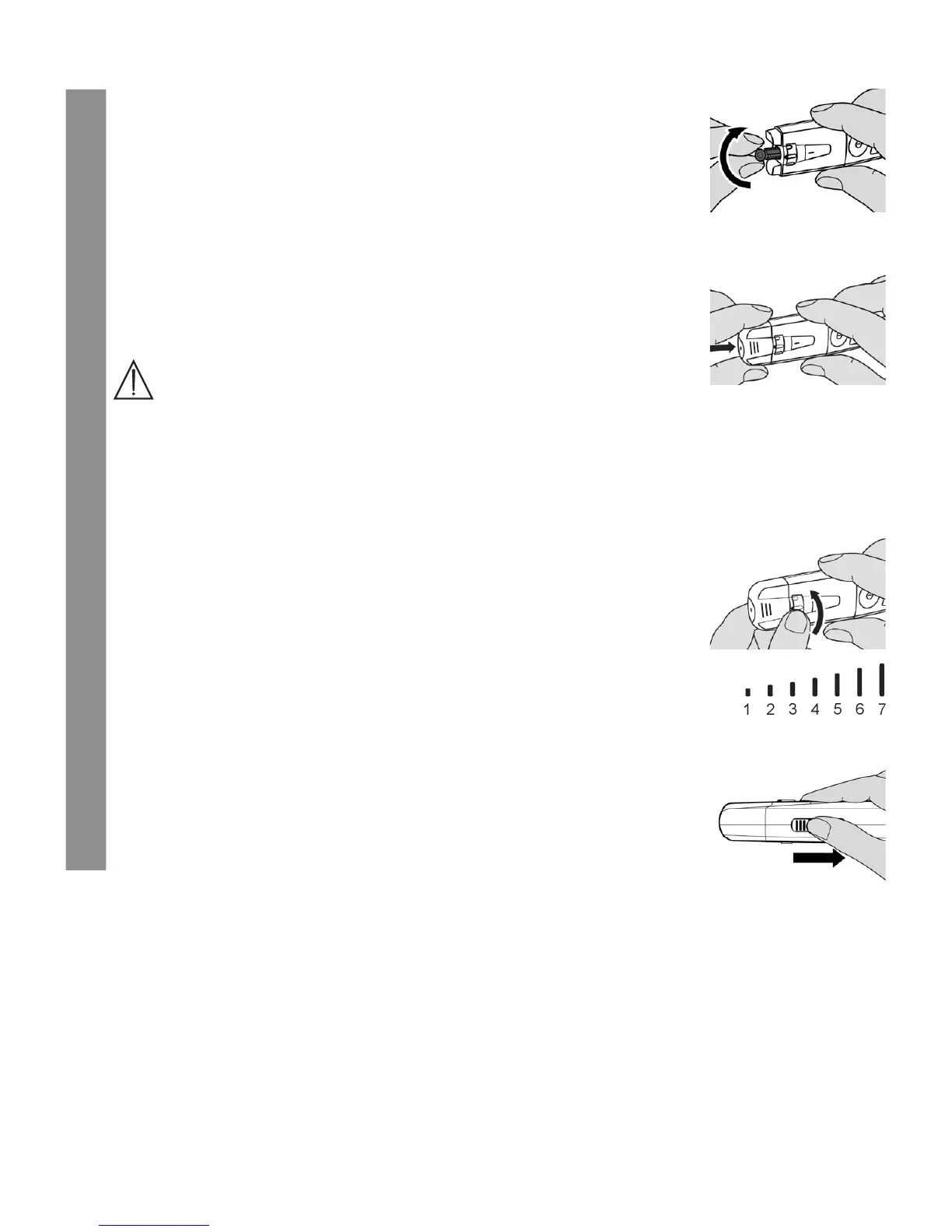 1 2 3 4 5 6 7