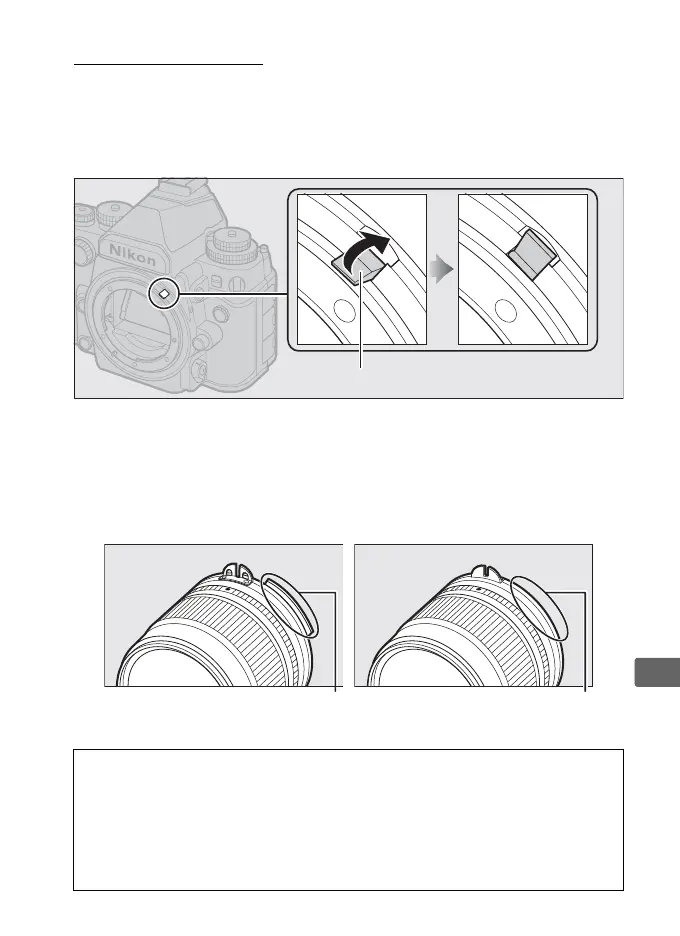 Nikon