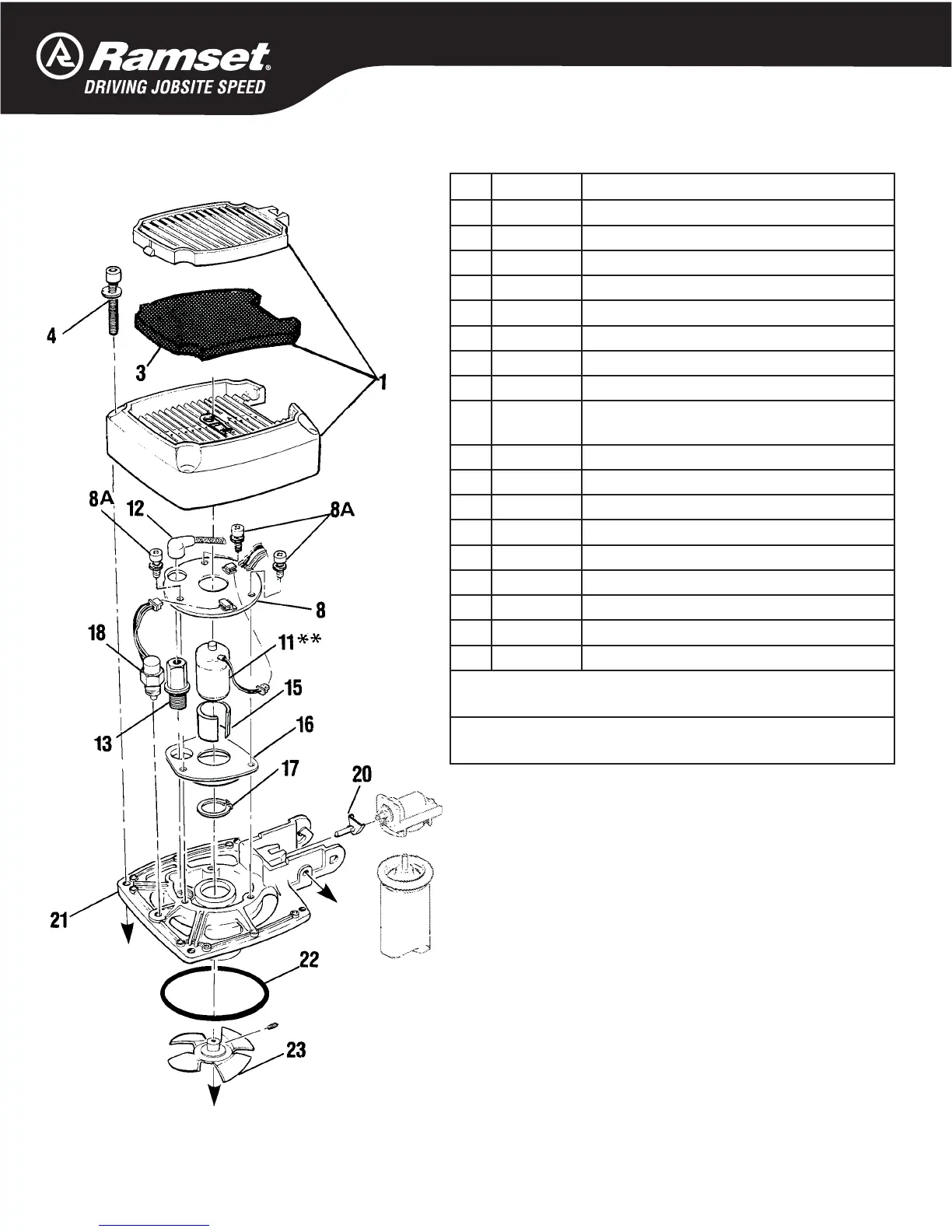 Ramset®
DRIVING JOBSITE SPEED

4
3
1
8A
12
8A
8
18
11**
15
13
16
17
20
21
22
23