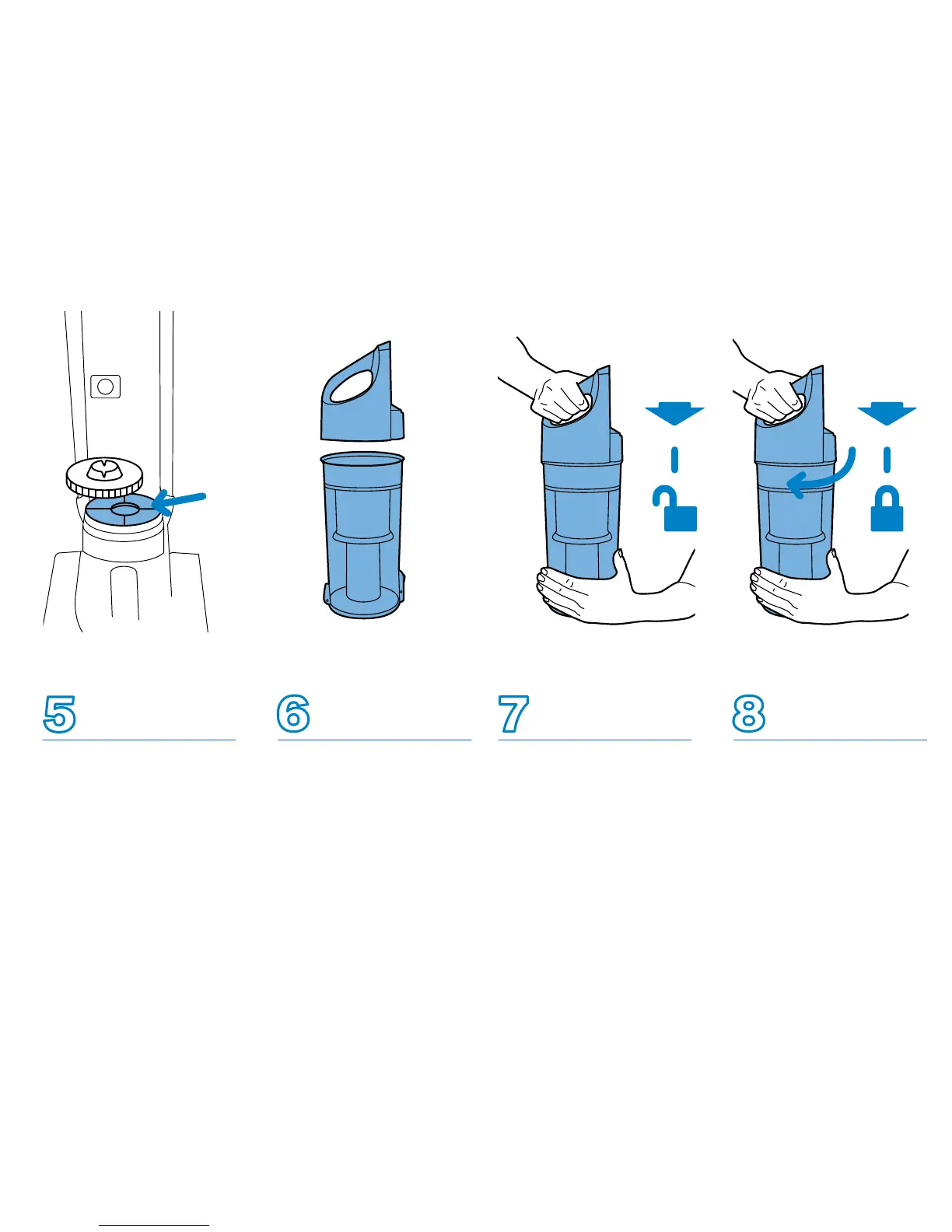 5

6

7

8