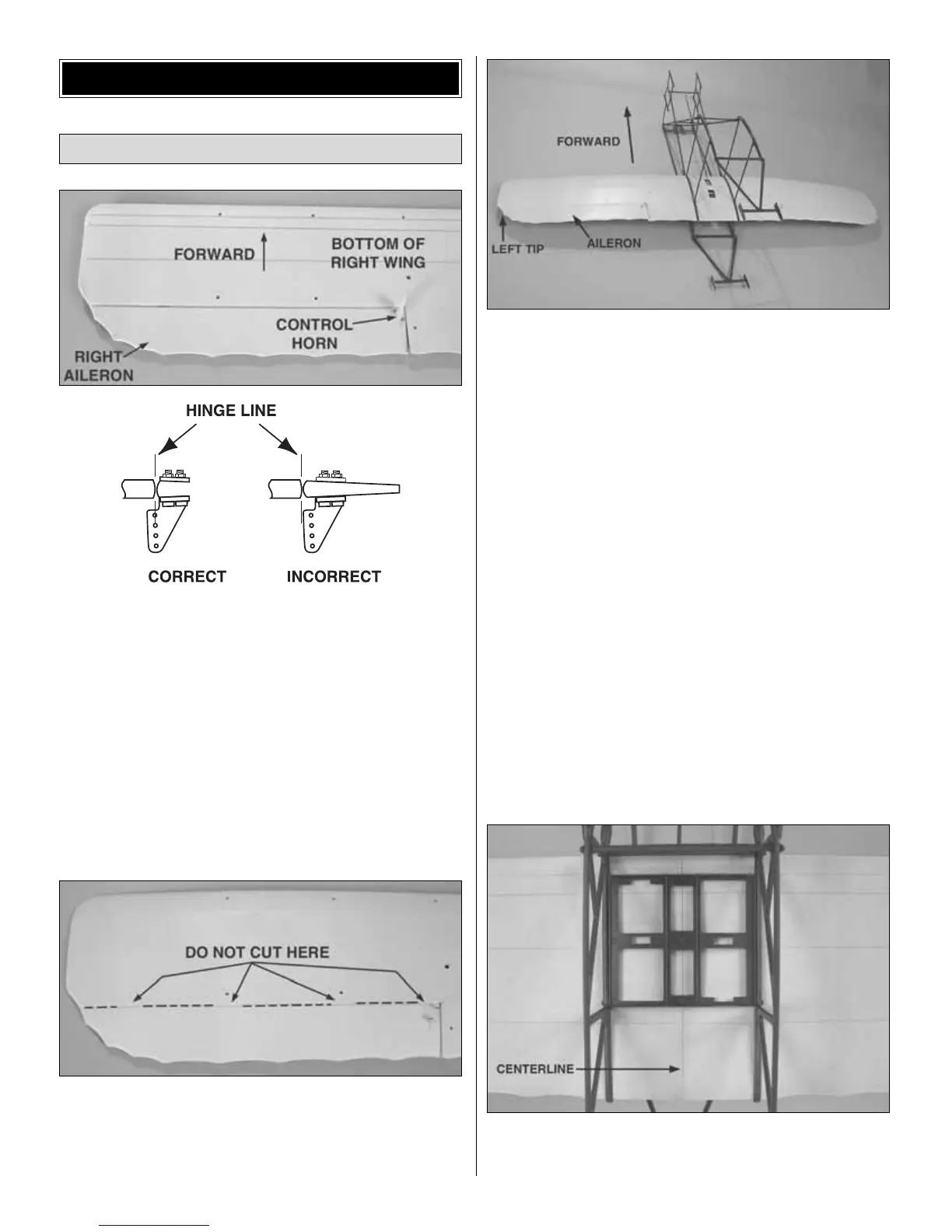 FORWARD

BOTTOM OF RIGHT WING

CONTROL HORN

RIGHT AILERON

HINGE LINE

CORRECT

INCORRECT

DO NOT CUT HERE

FORWARD

LEFT TIP

AILERON

CENTERLINE