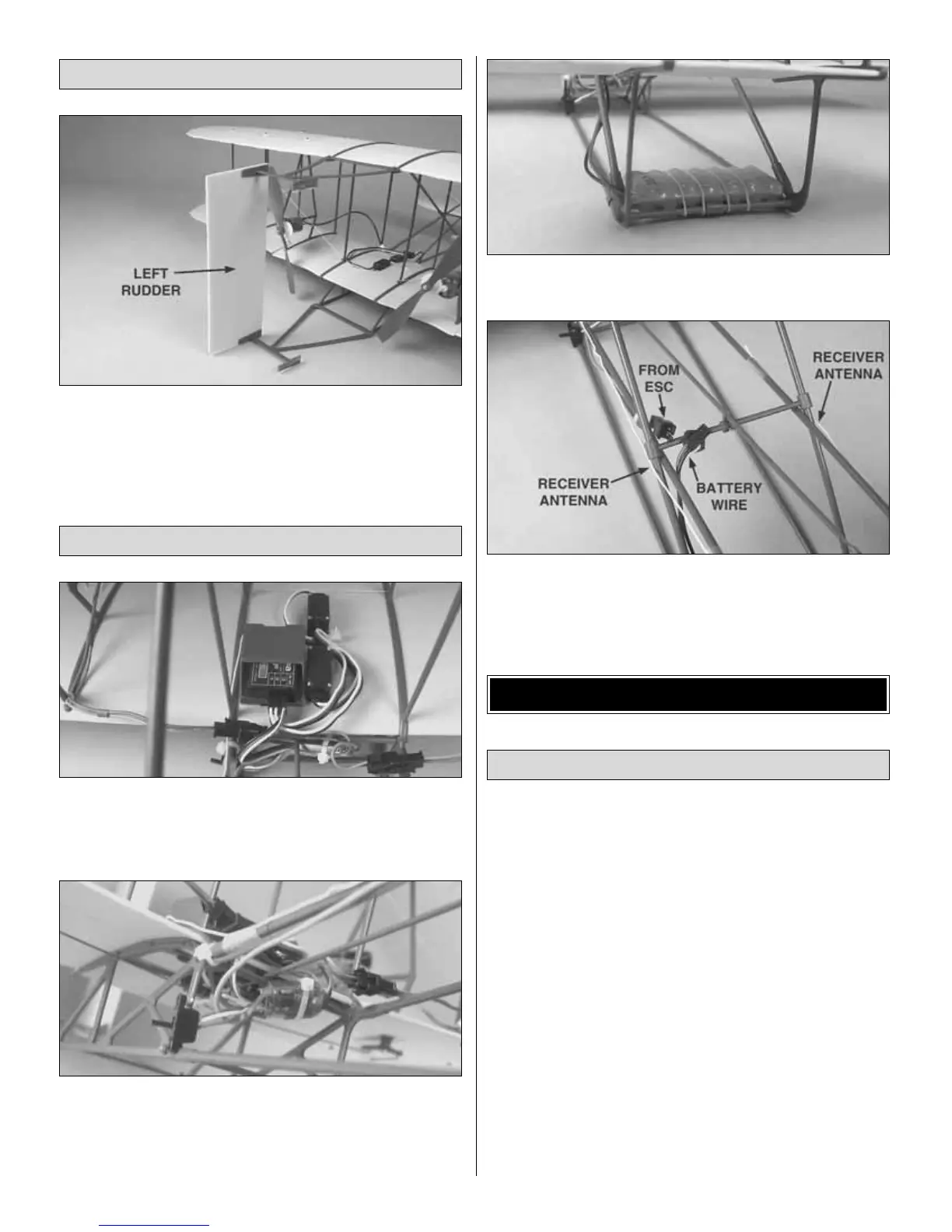 LEFT RUDDER

FROM ESC

RECEIVER ANTENNA

RECEIVER ANTENNA

BATTERY WIRE