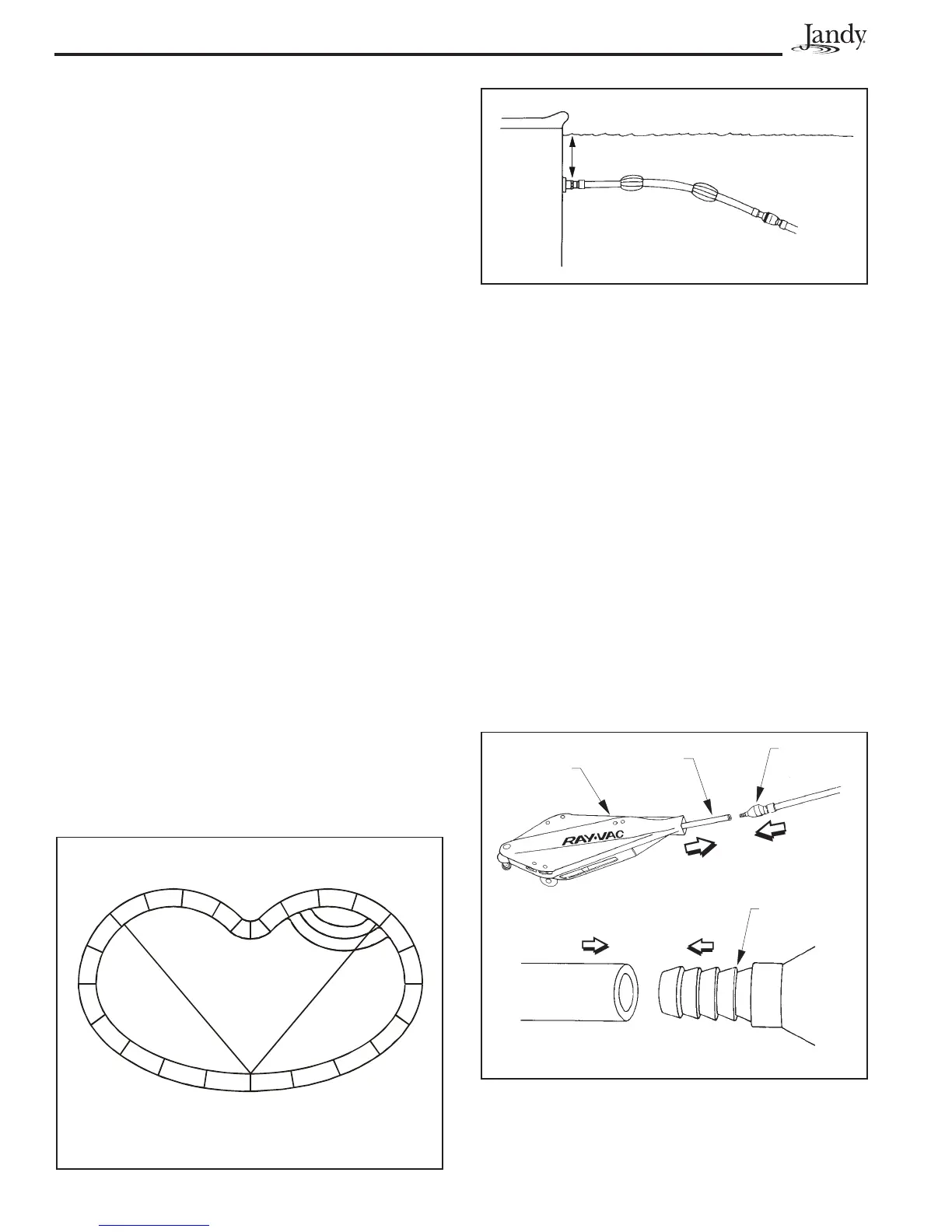 Jandy

RAY·VAC