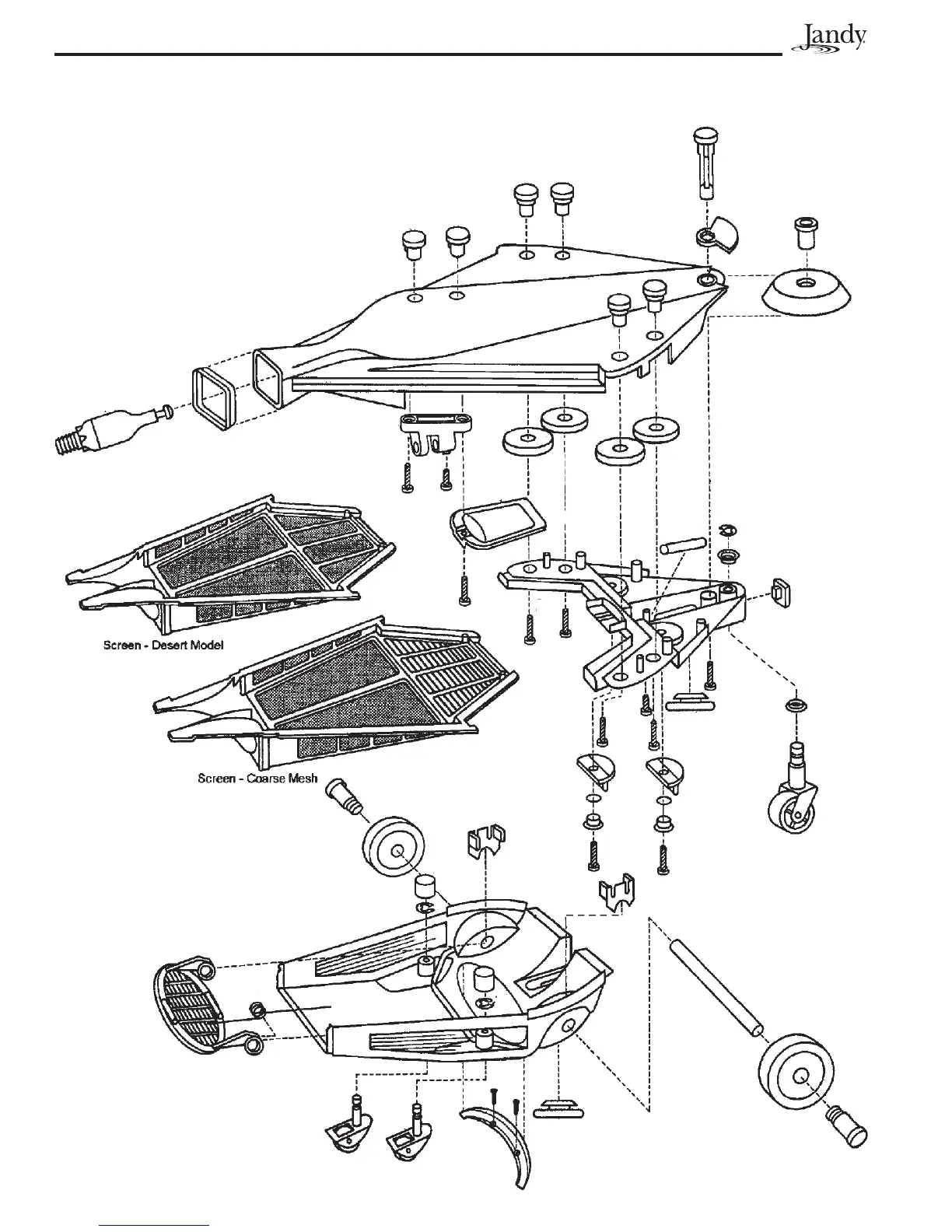 Jandy

Screen - Desert Model

Screen - Coarse Mesh