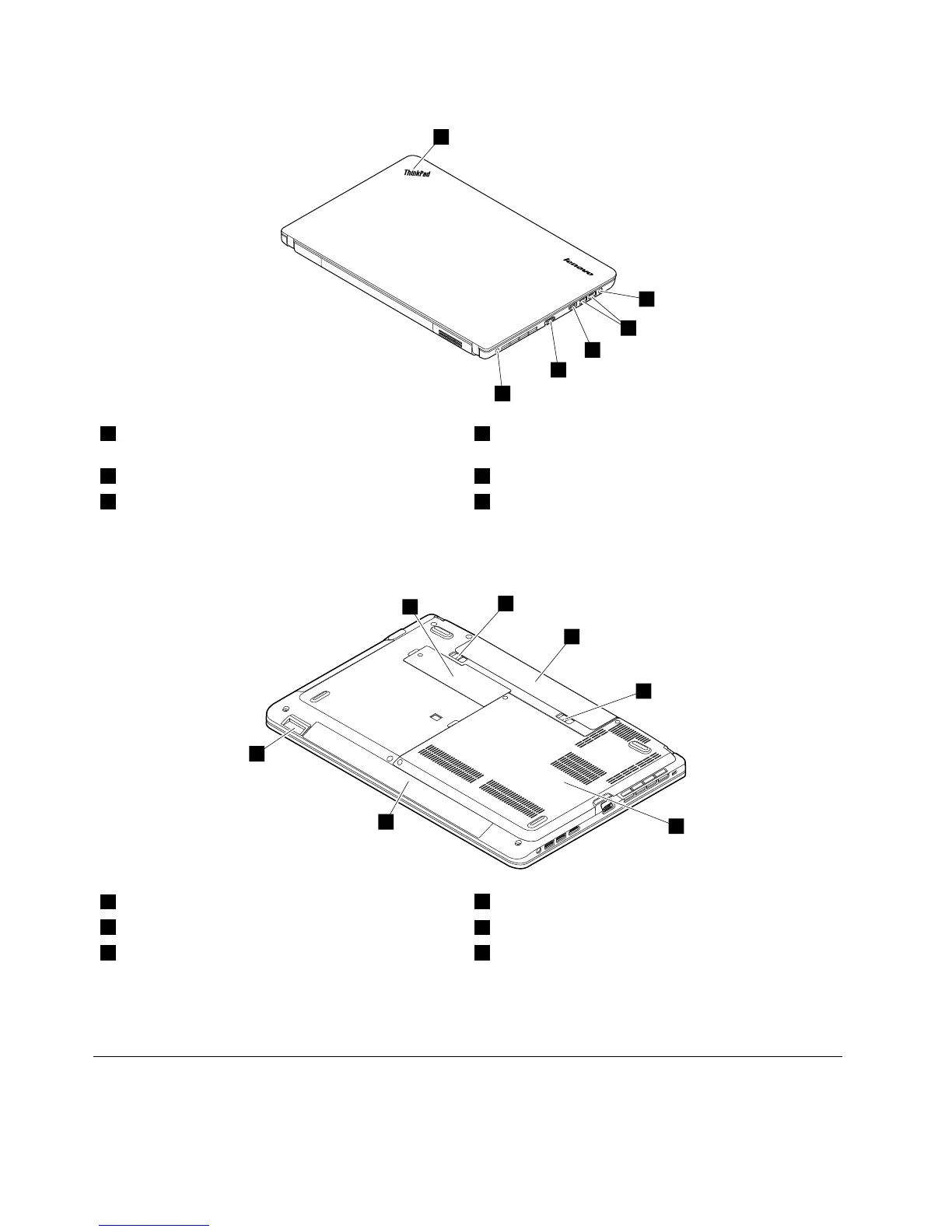 ThinkPad

lenovo