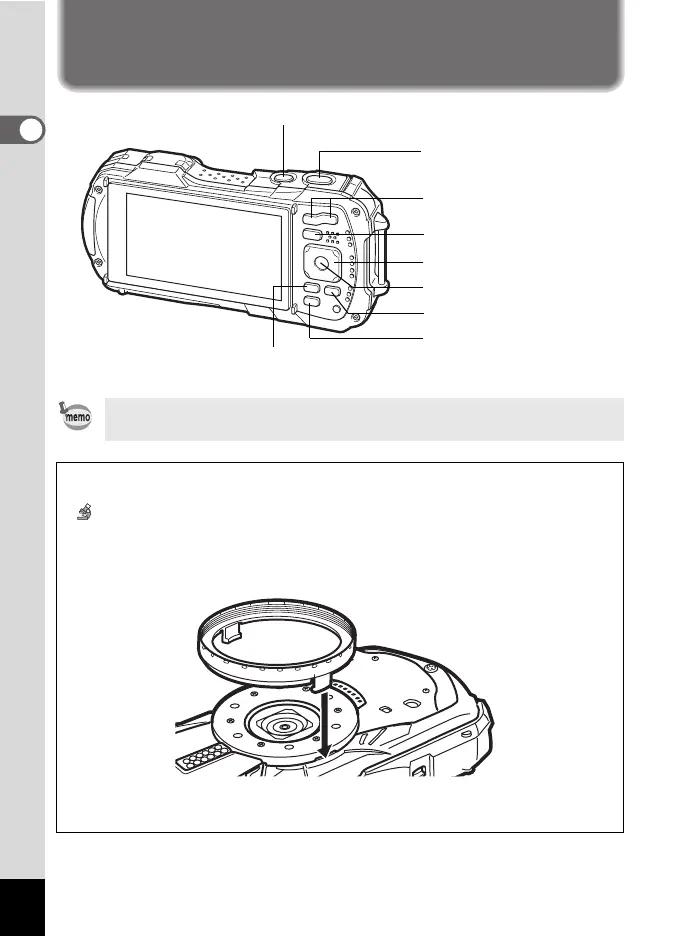 memo