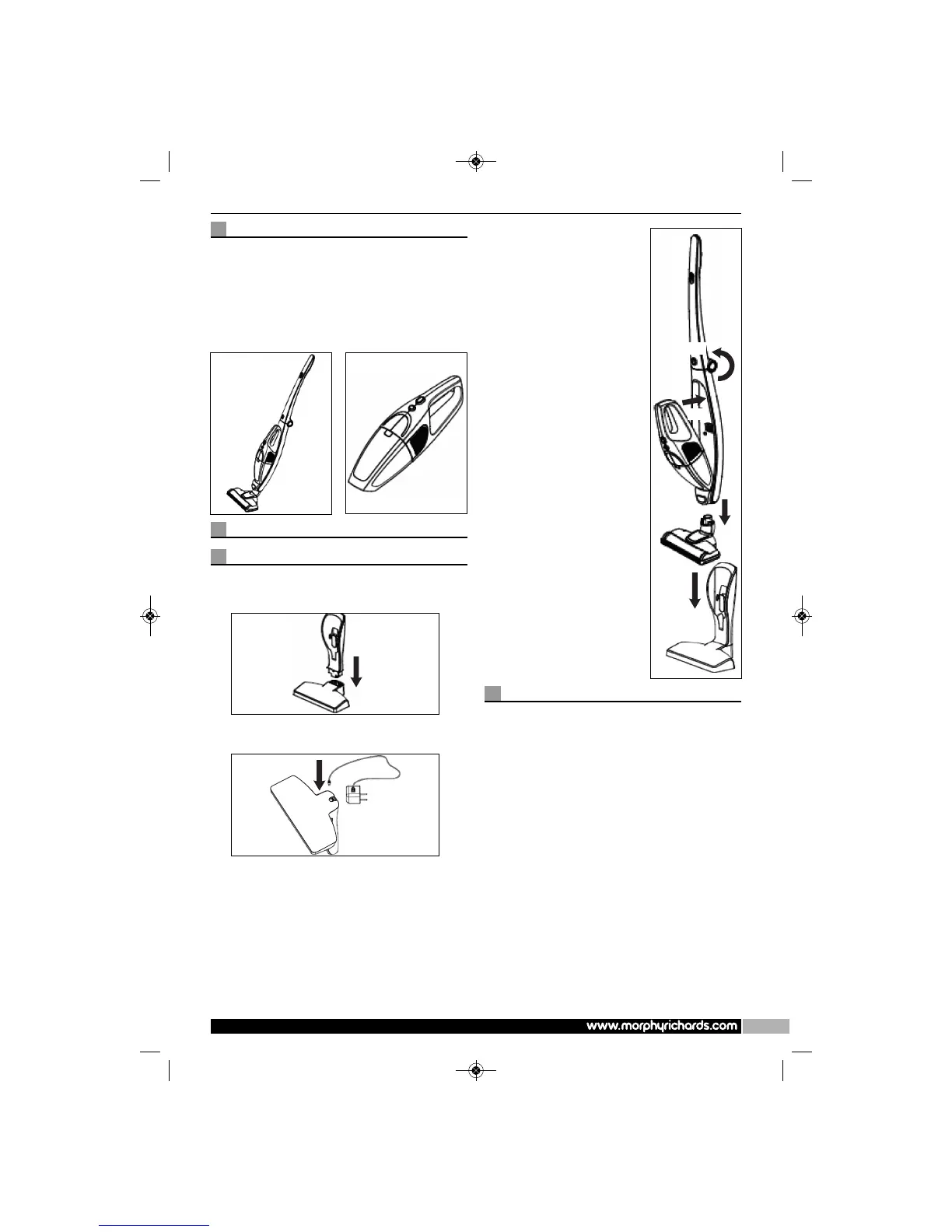 www.morphyrichards.com