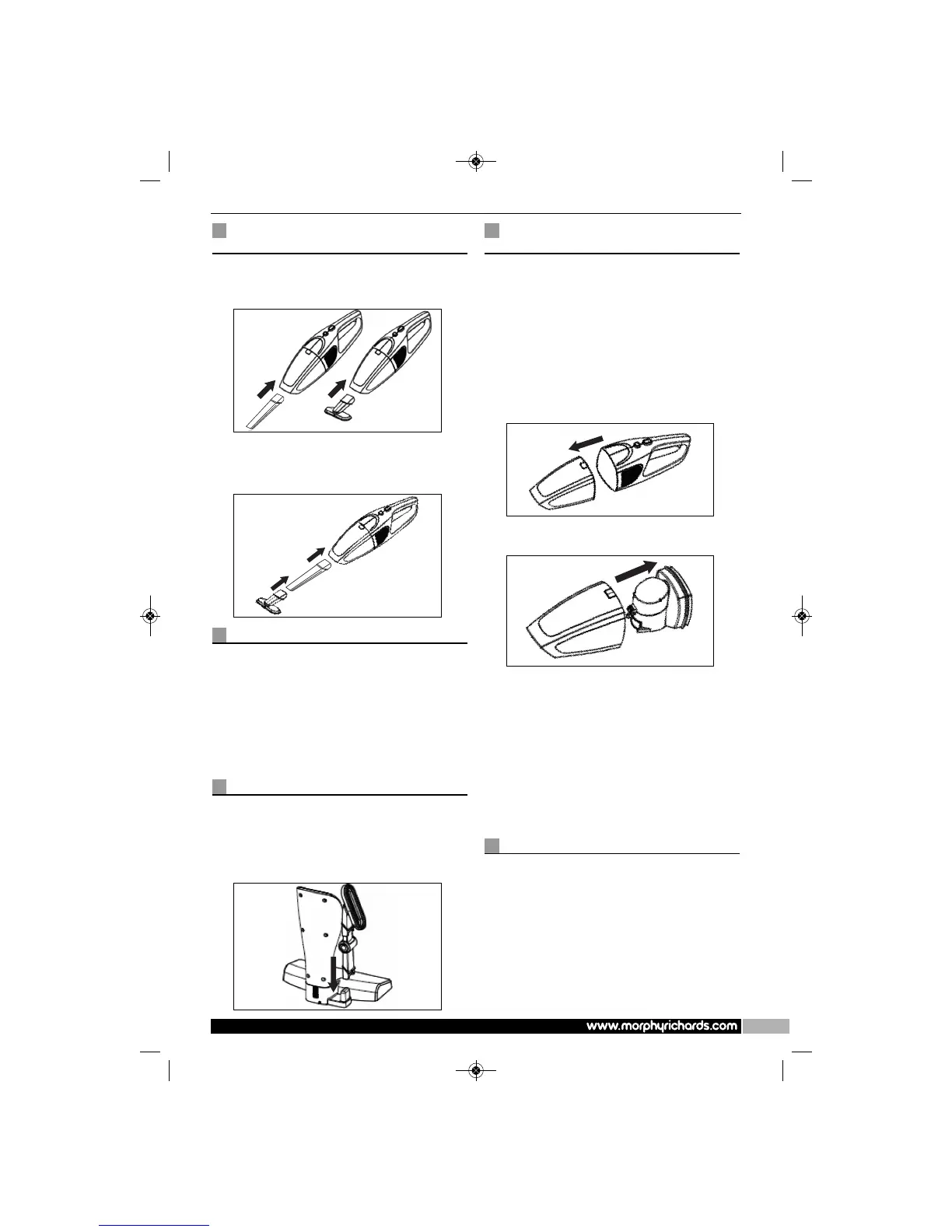 www.morphyrichards.com