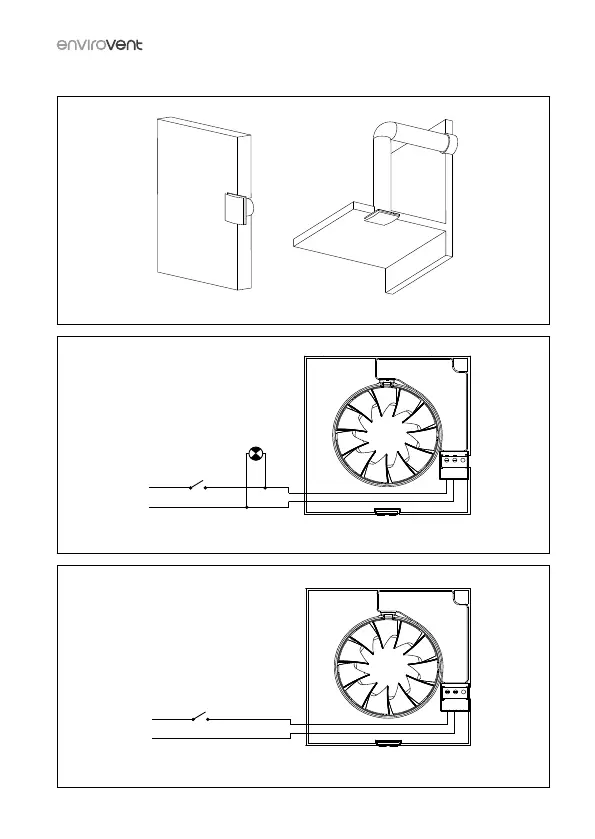 envirovent