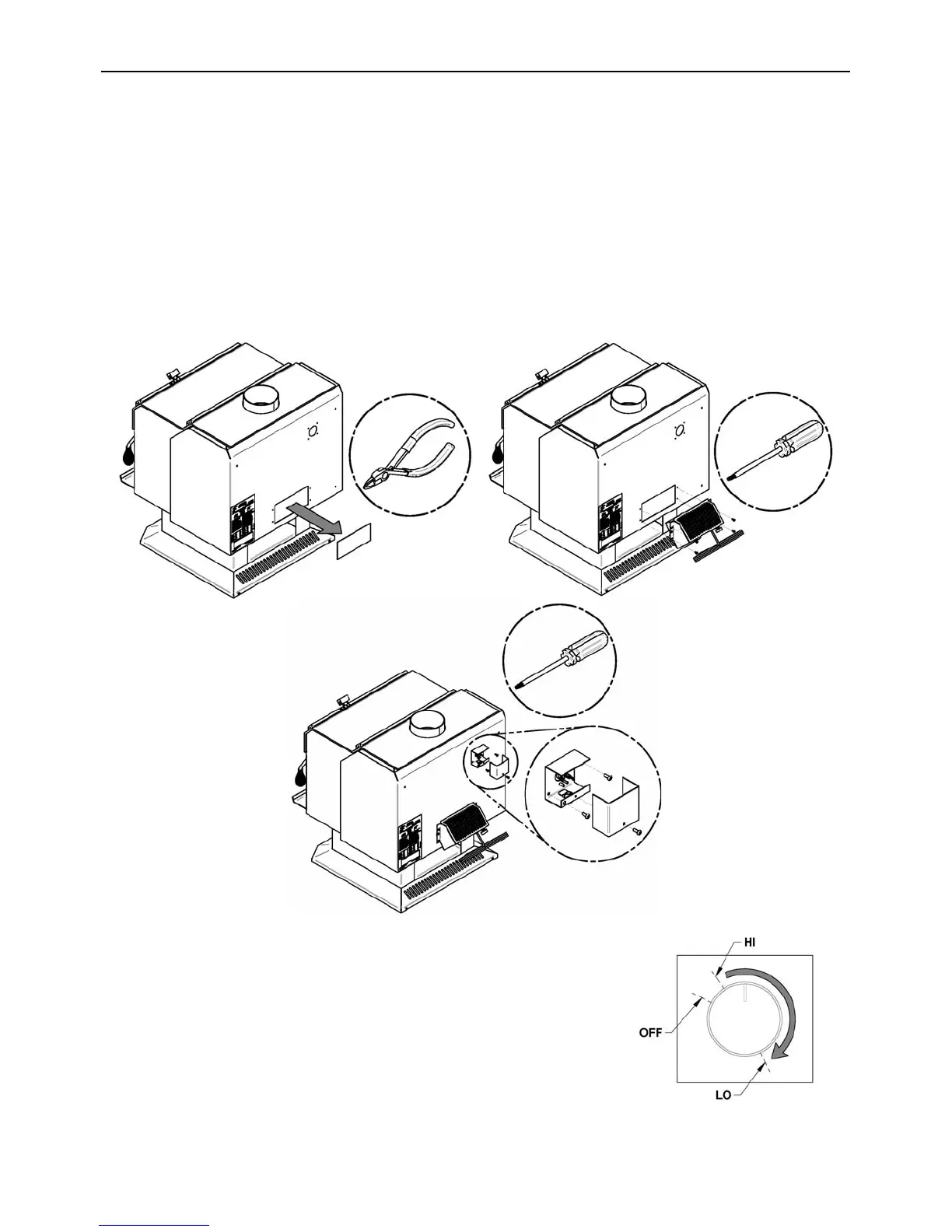 HI
OFF
LO