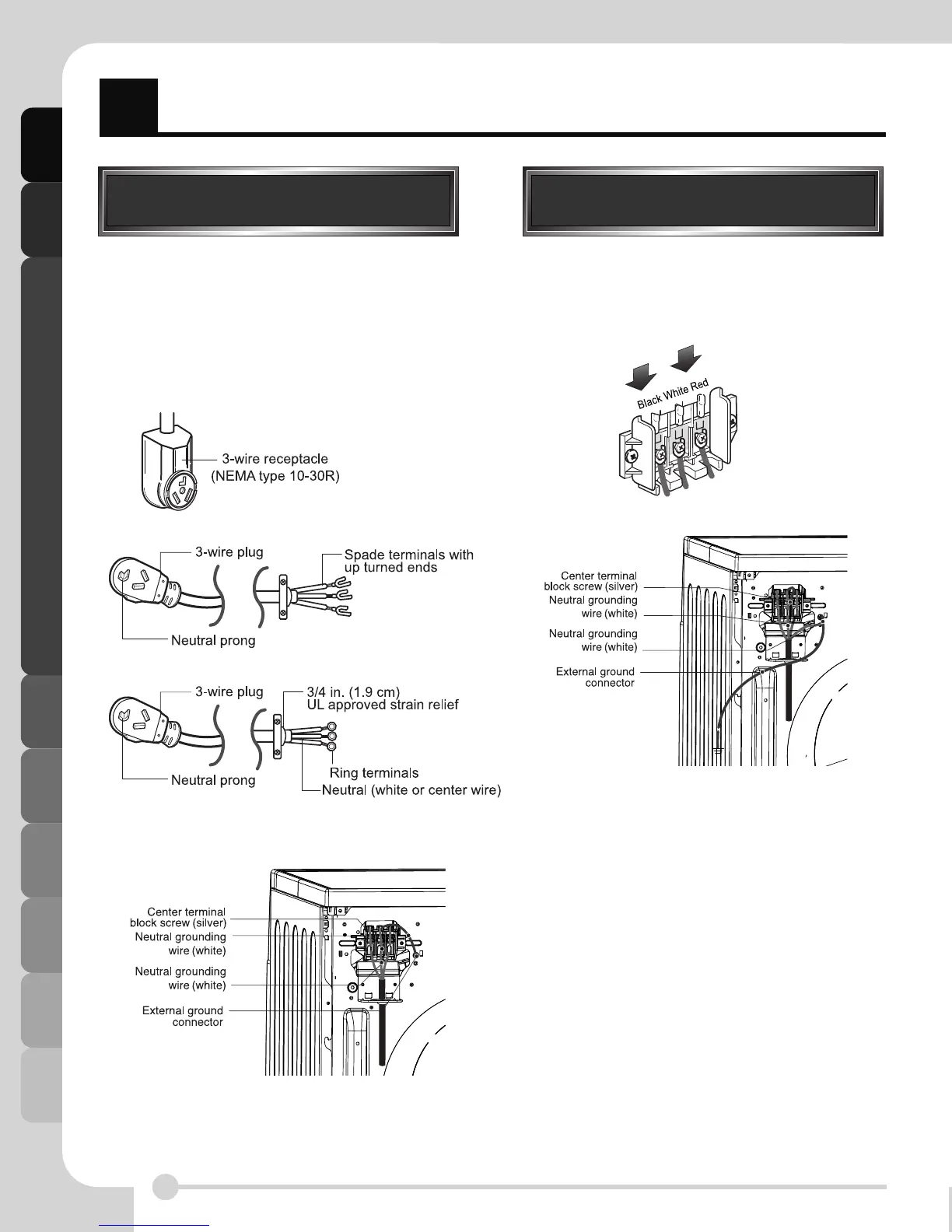 3-wire receptacle (NEMA type 10-30R)

3-wire plug

Spade terminals with up turned ends

Neutral prong

3-wire plug

3/4 in. (1.9 cm) UL approved strain relief

Neutral prong

Ring terminals

Neutral (white or center wire)

Center terminal block screw (silver)

Neutral grounding wire (white)

Neutral grounding wire (white)

External ground connector

Black White Red

Center terminal block screw (silver)

Neutral grounding wire (white)

Neutral grounding wire (white)

External ground connector