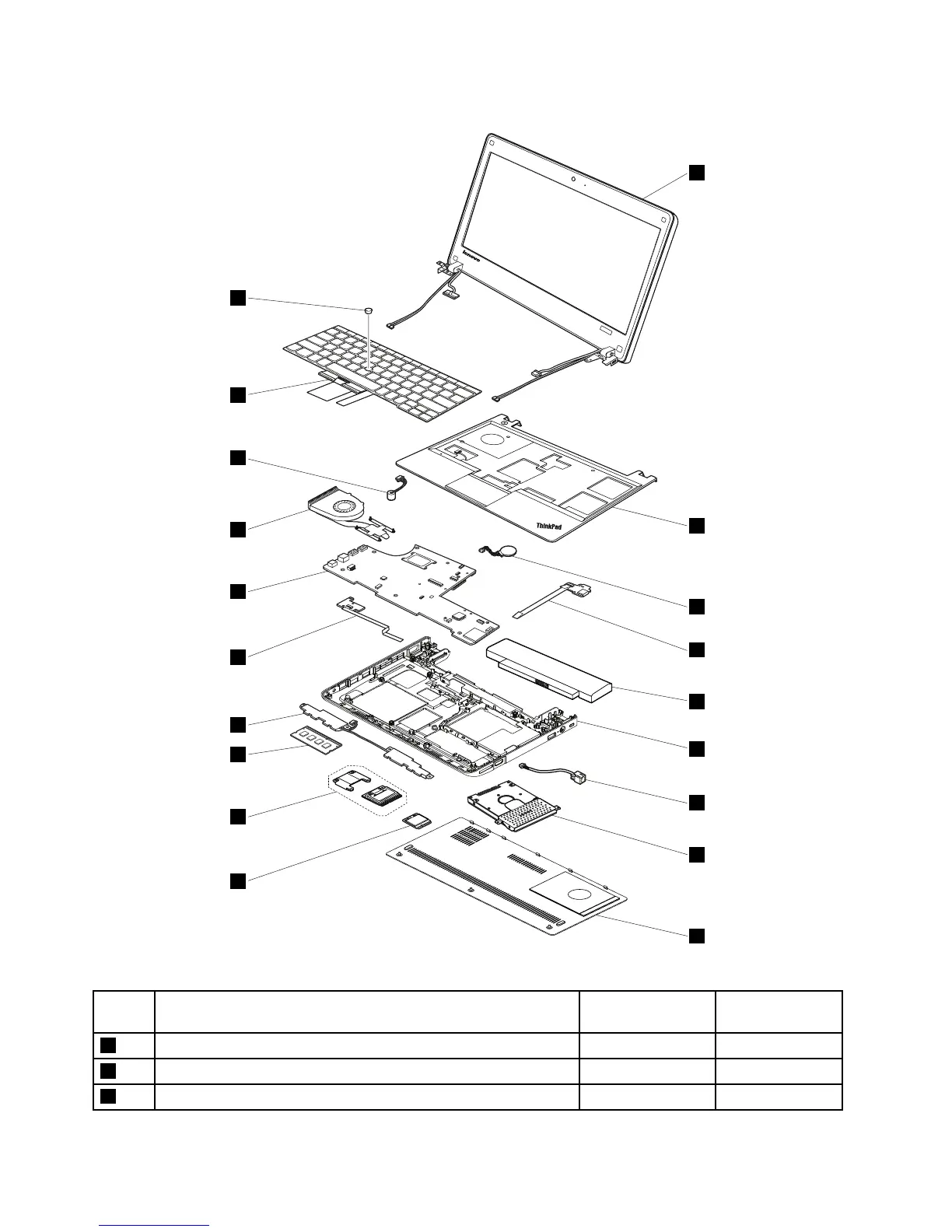 lenovo

ThinkPad