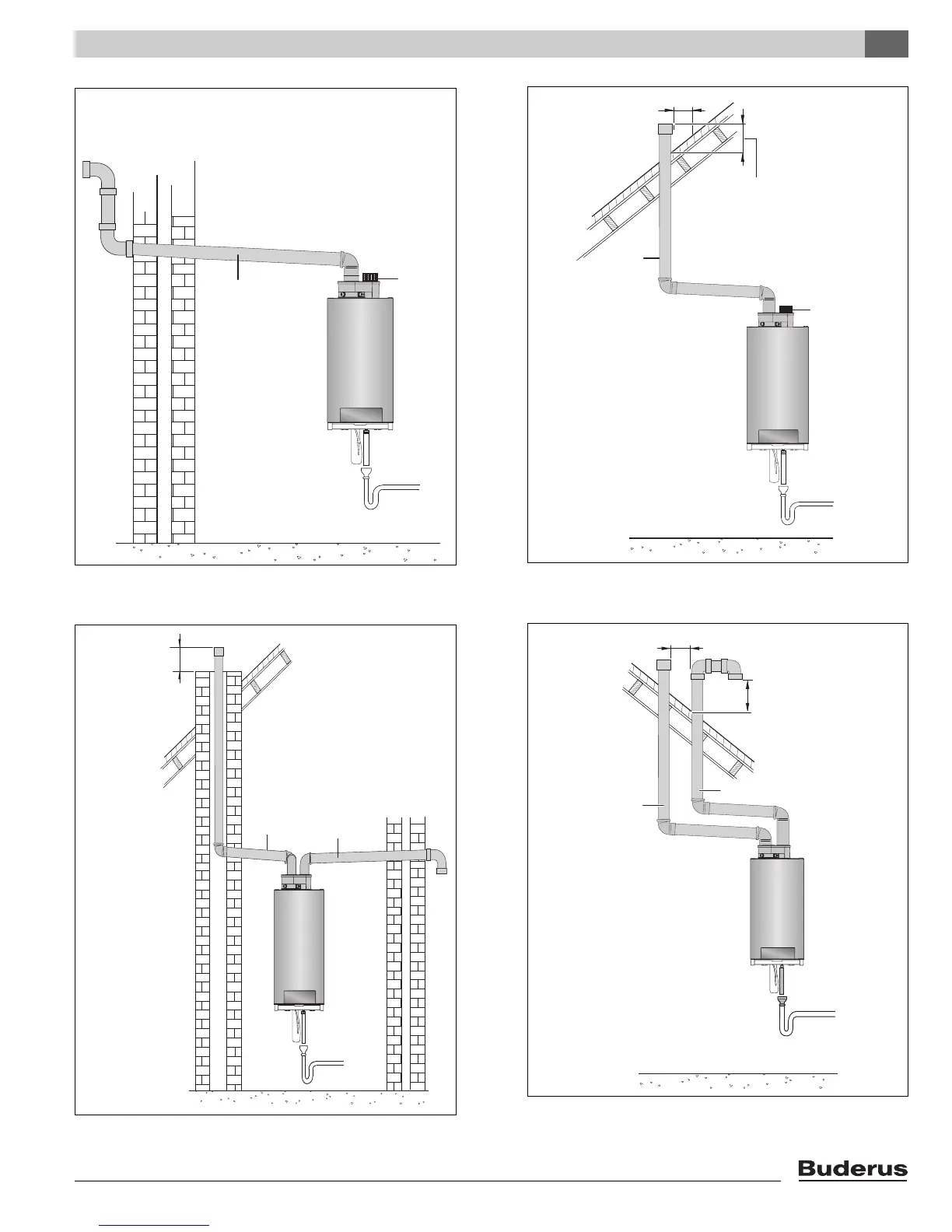 Buderus