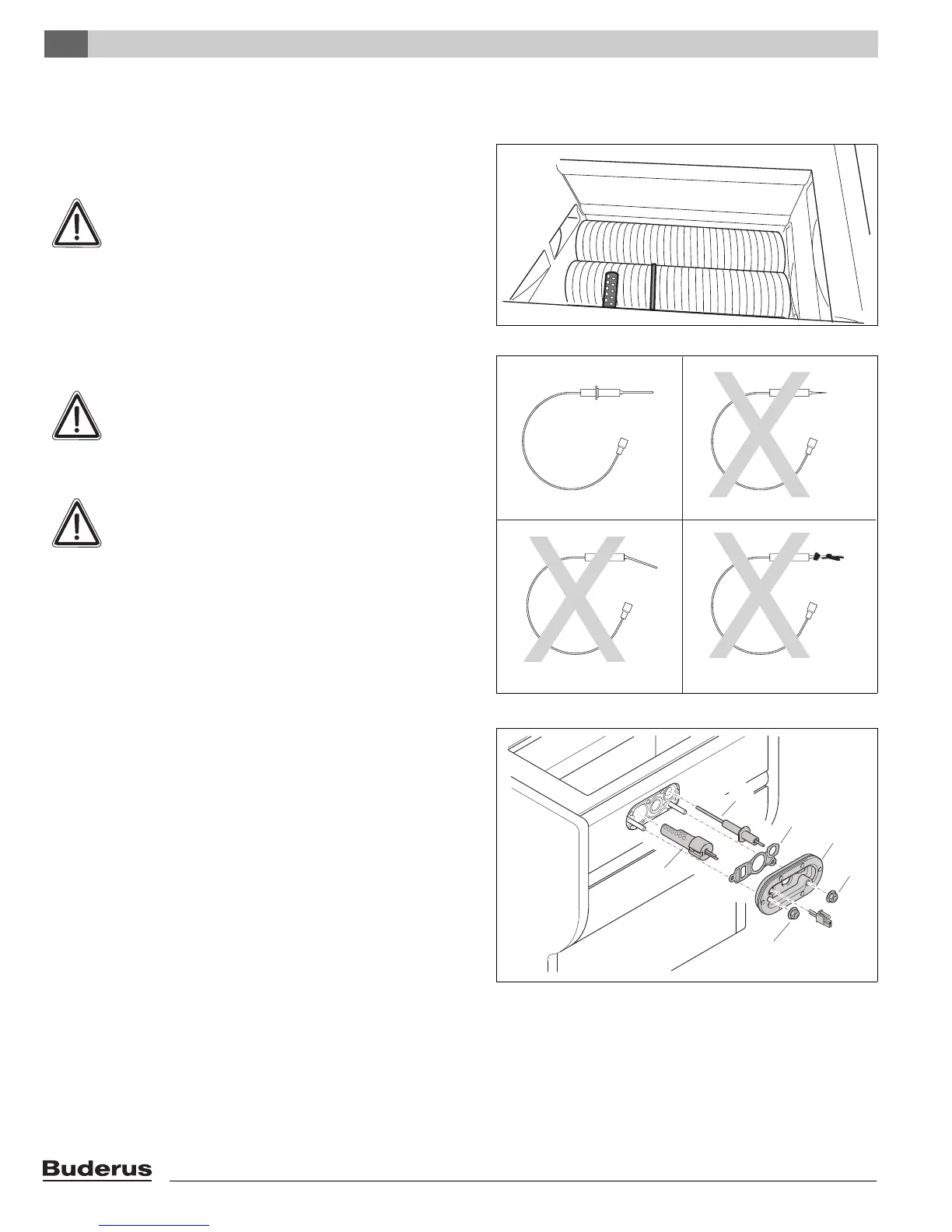 Buderus