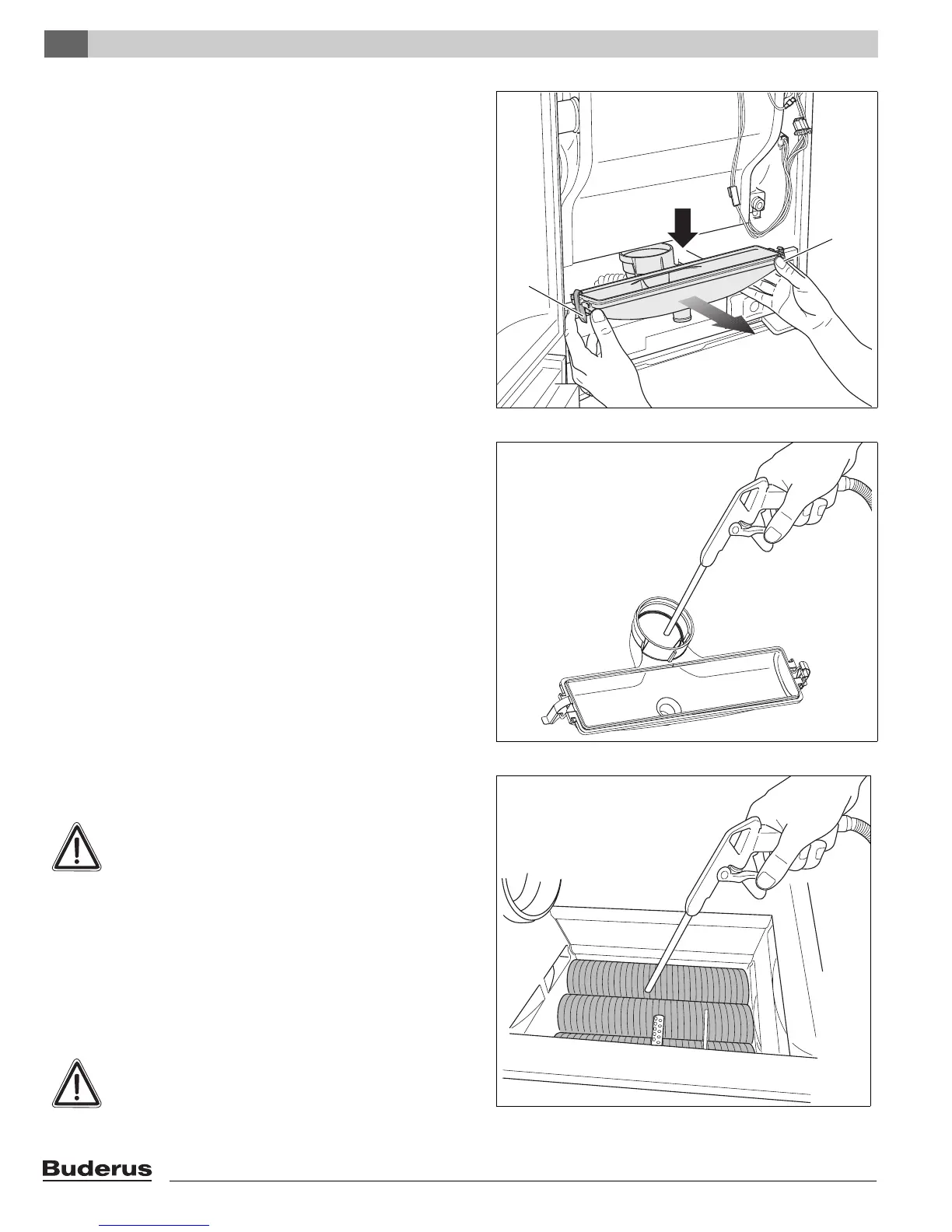 Buderus