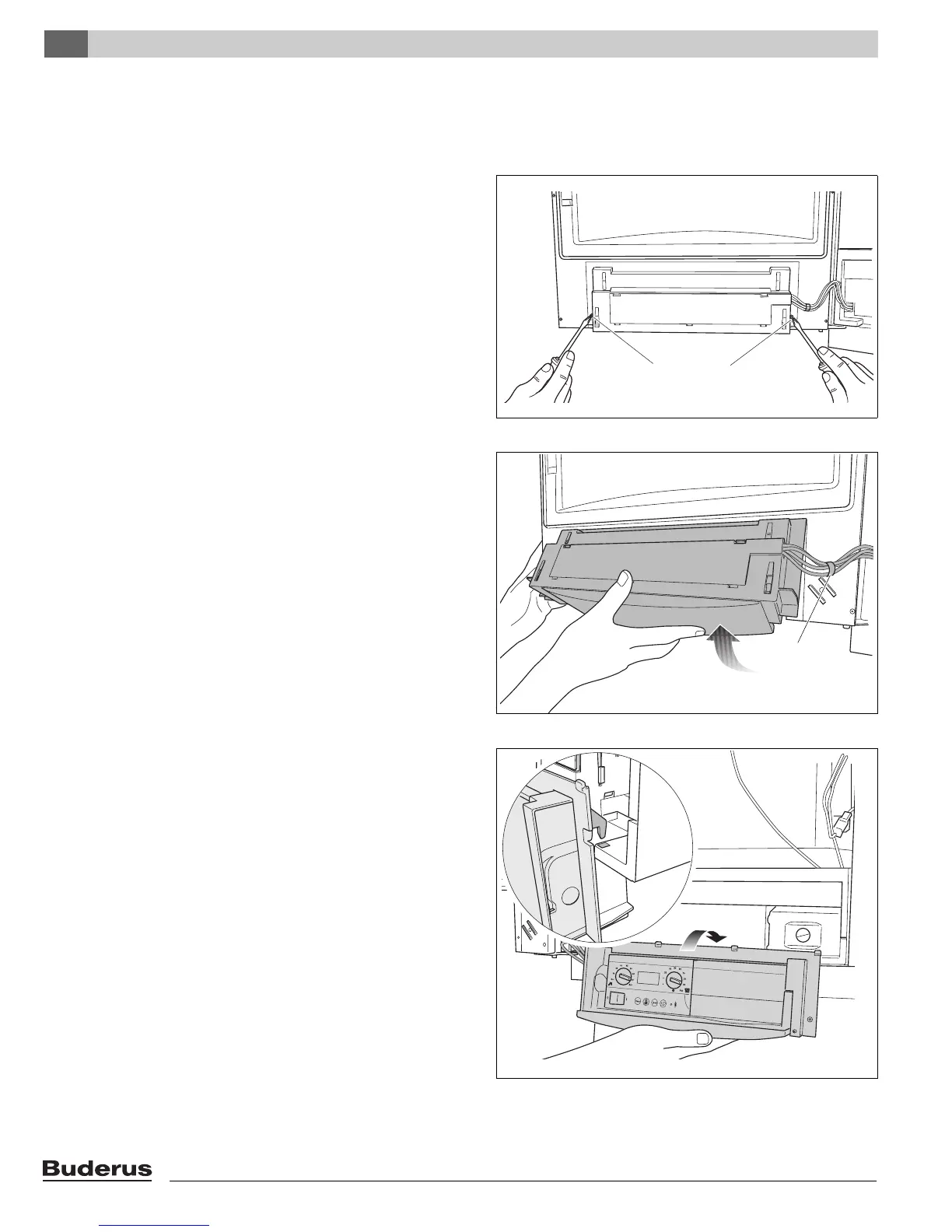 Buderus