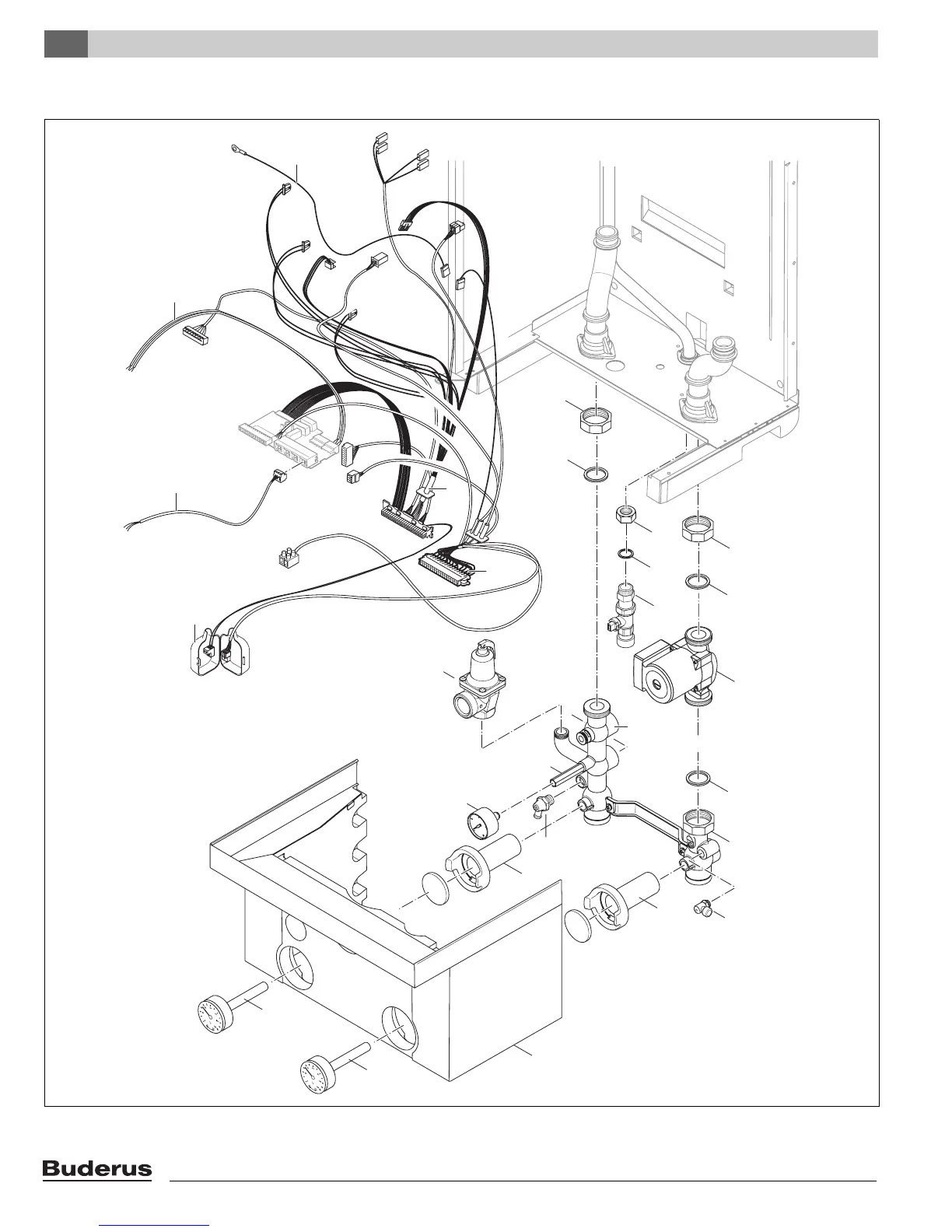 Buderus