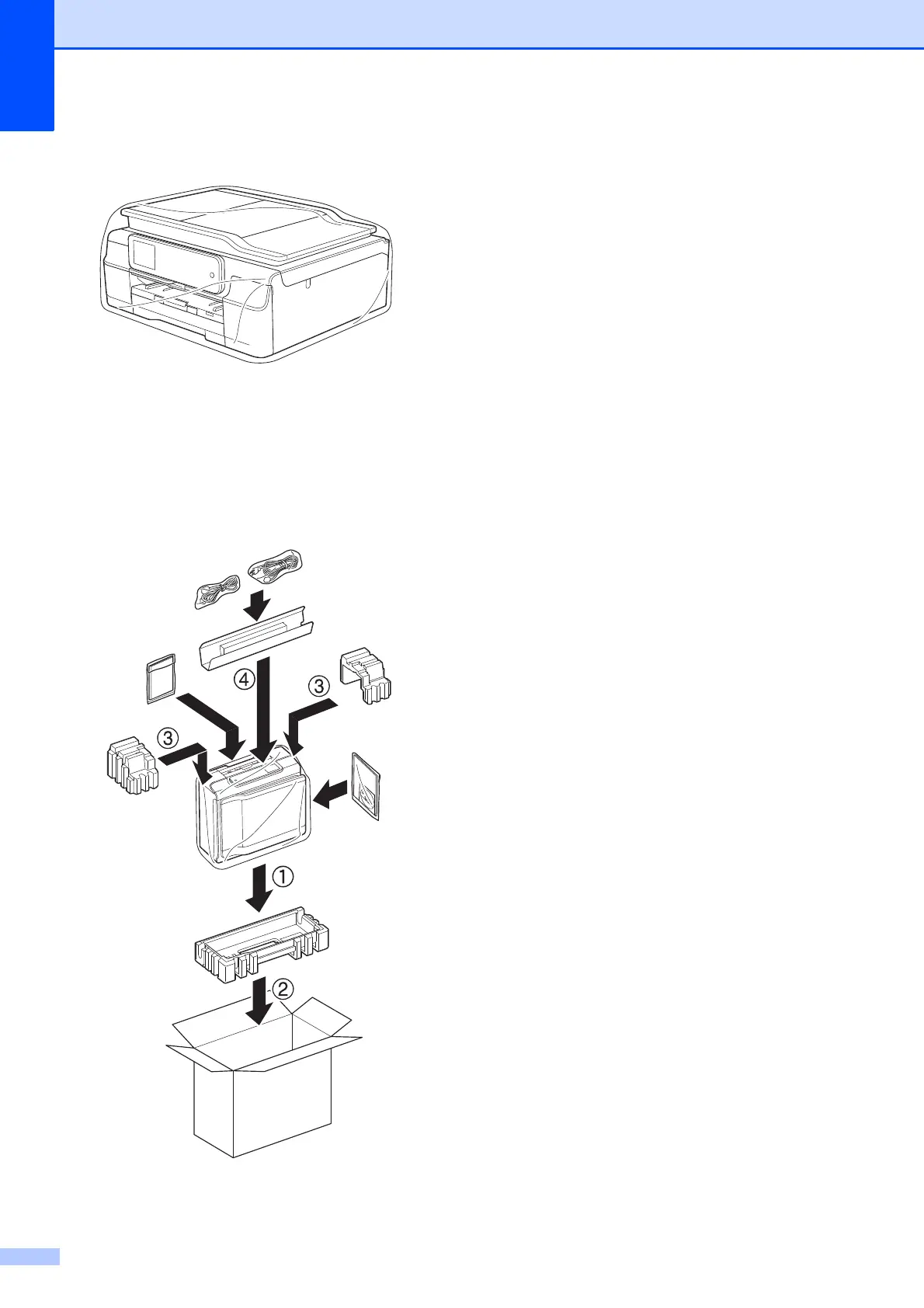 ④

③

③

①

②