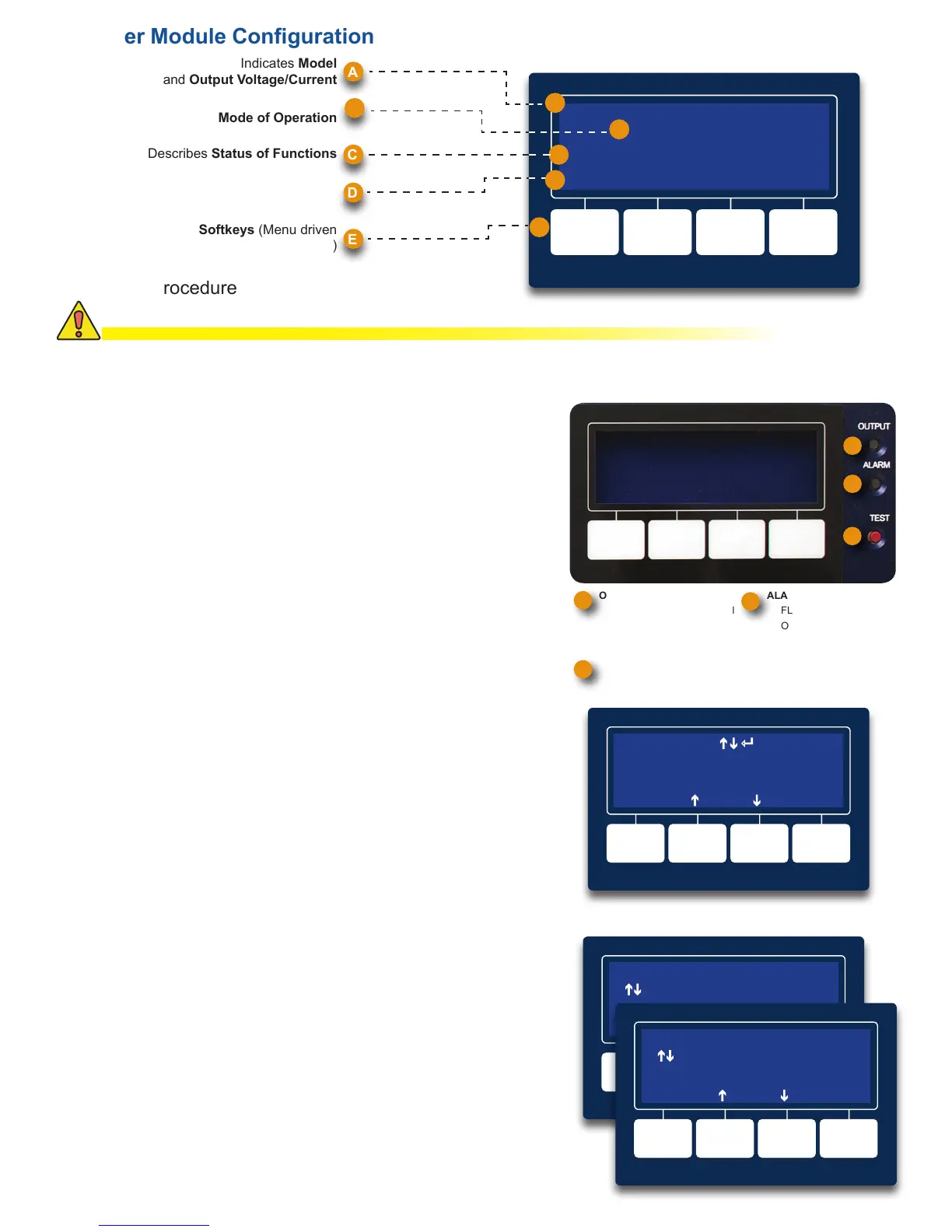 er Module Configuration

Indicates Model and Output Voltage/Current A

Mode of Operation

Describes Status of Functions C

D

Softkeys (Menu driven ) E

rocedure

OUTPUT

ALARM

TEST

O

ALA

I

FL

O

↑↓↵

↑ ↓

↑↓

↑↓

↑ ↓