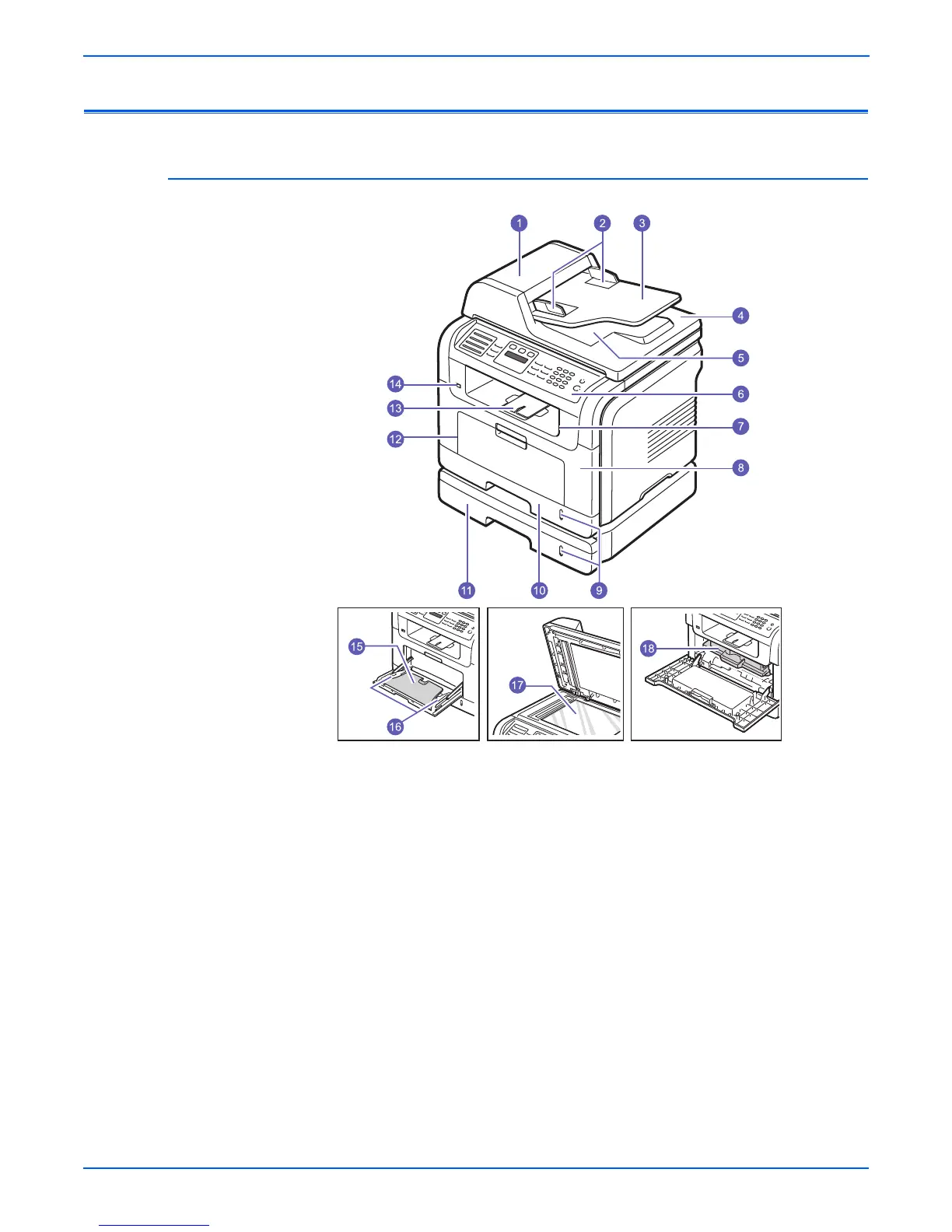 1
2
3
4
5
6
7
8
9
10
11
12
13
14
15
16
17
18