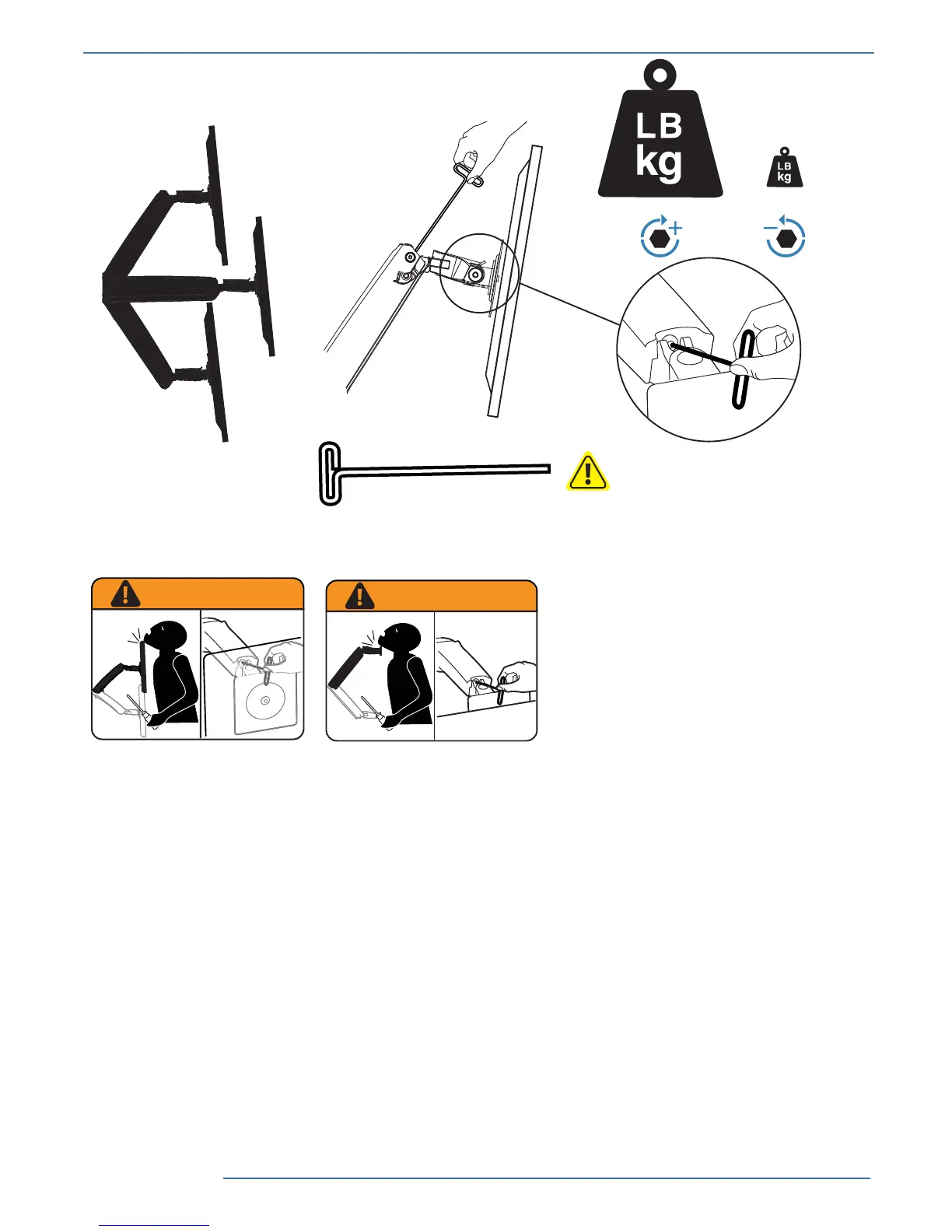 LB
kg

LB
kg

+

−