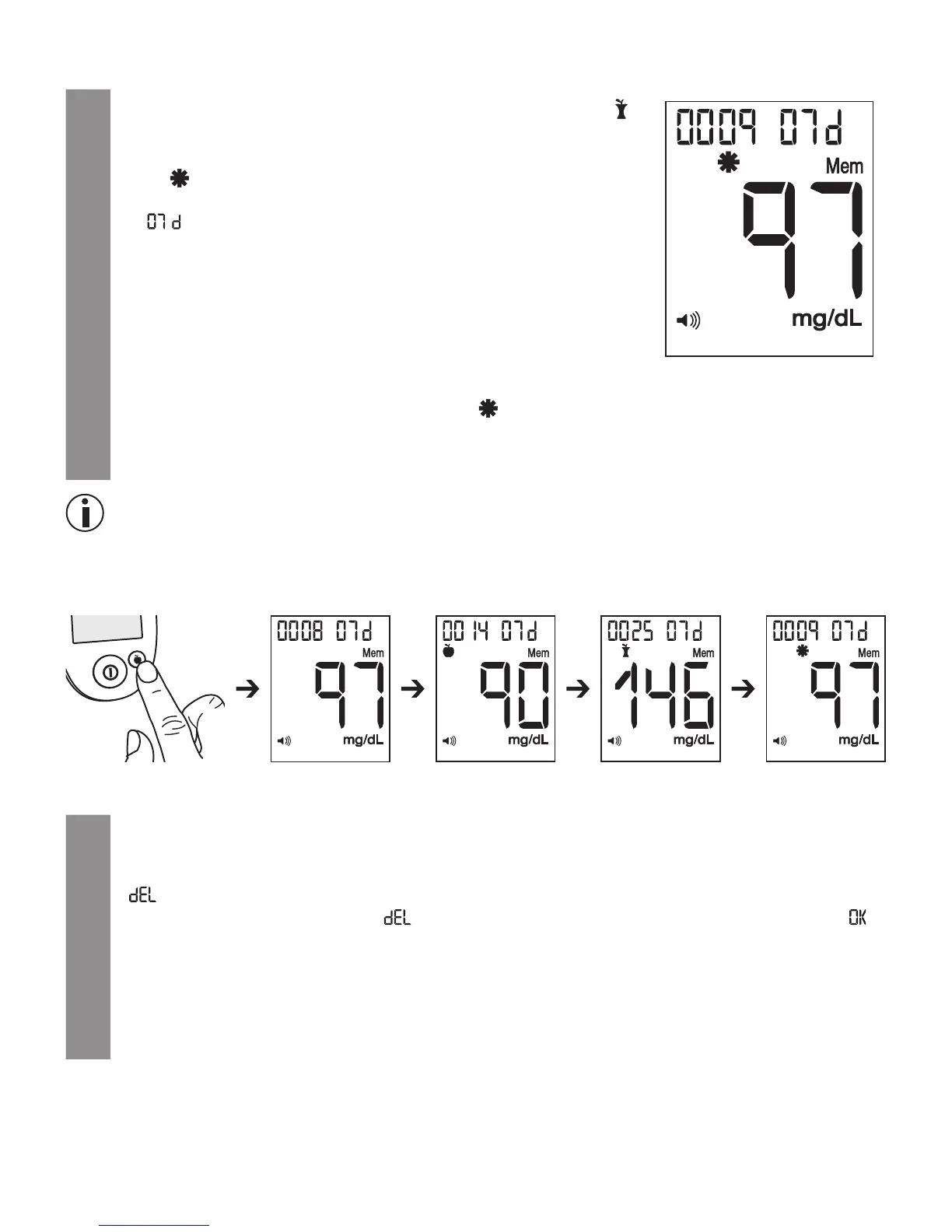 0009 07d
Mem
97
mg/dL

07d

0008 07d
Mem
97
mg/dL

0014 07d
Mem
90
mg/dL

0025 07d
Mem
146
mg/dL

0009 07d
Mem
97
mg/dL

dEL
dEL
OK