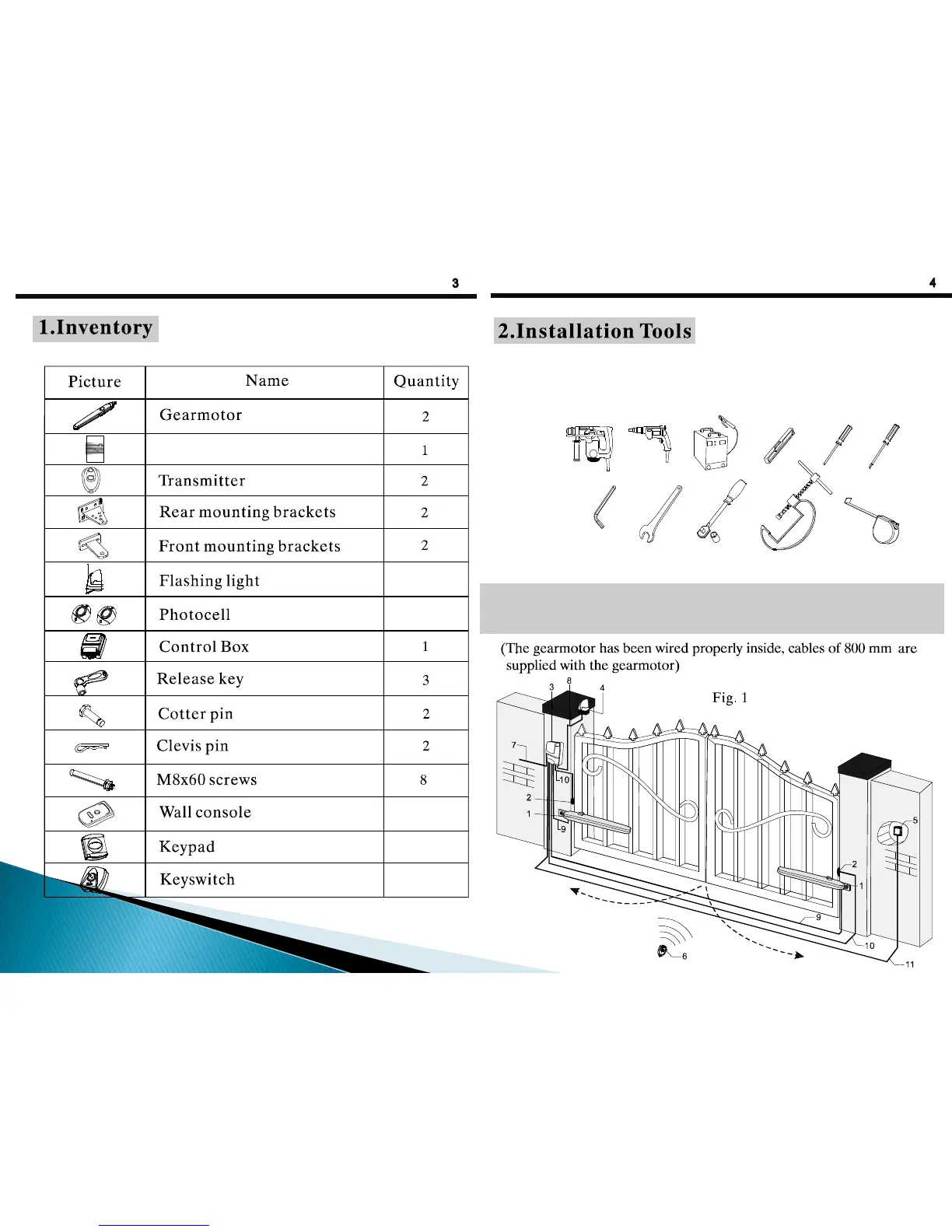 3

1.Inventory

| Picture | Name | Quantity |
|---|---|---|
| | Gearmotor | 2 |
| | | 1 |
| | Transmitter | 2 |
| | Rear mounting brackets | 2 |
| | Front mounting brackets | 2 |
| | Flashing light | |
| | Photocell | |
| | Control Box | 1 |
| | Release key | 3 |
| | Cotter pin | 2 |
| | Clevis pin | 2 |
| | M8x60 screws | 8 |
| | Wall console | |
| | Keypad | |
| | Keyswitch | |

4

2.Installation Tools

(The gearmotor has been wired properly inside, cables of 800 mm are supplied with the gearmotor)

Fig. 1

3 8 4 7 10 2 1 9 5 2 1 9 10 6 11