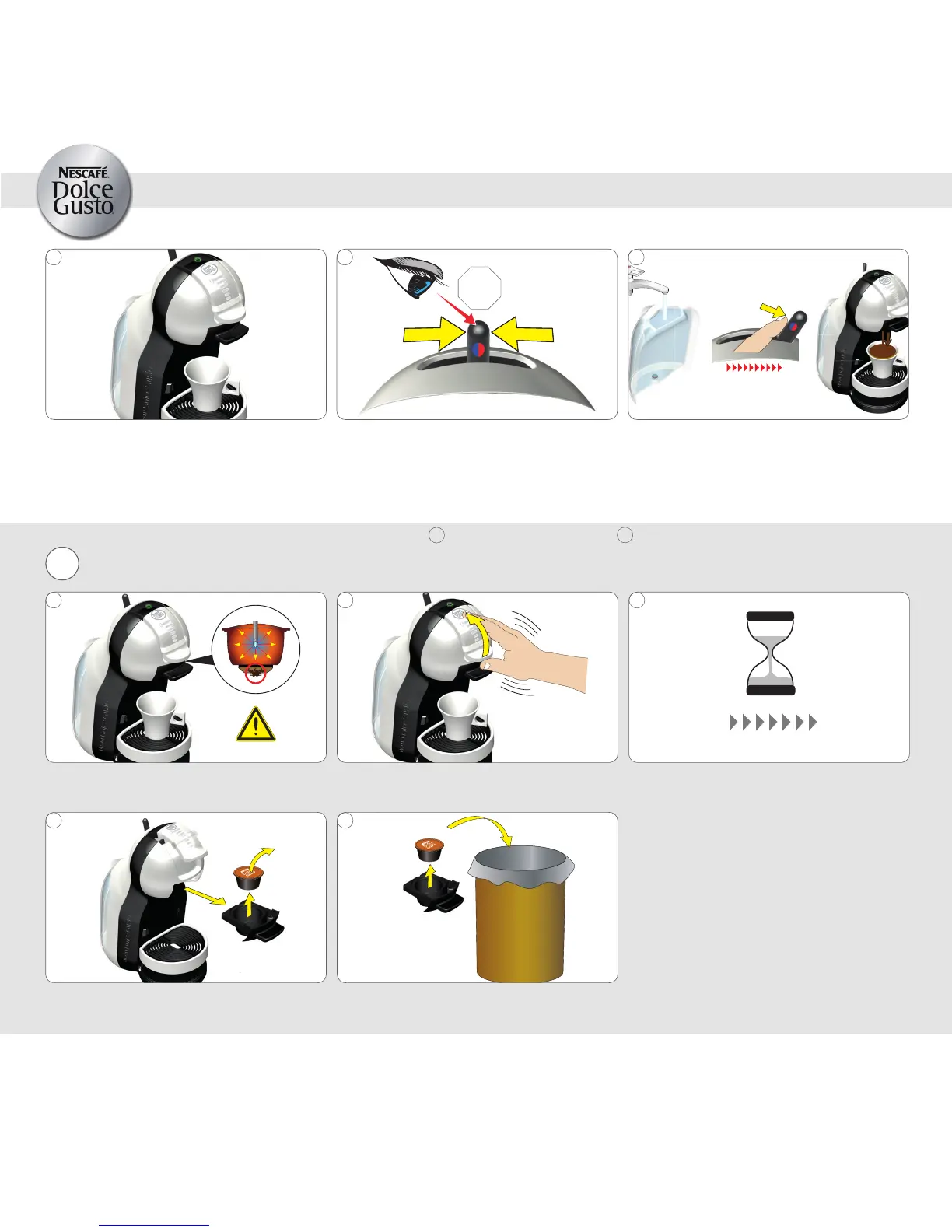 NESCAFÉ Dolce Gusto