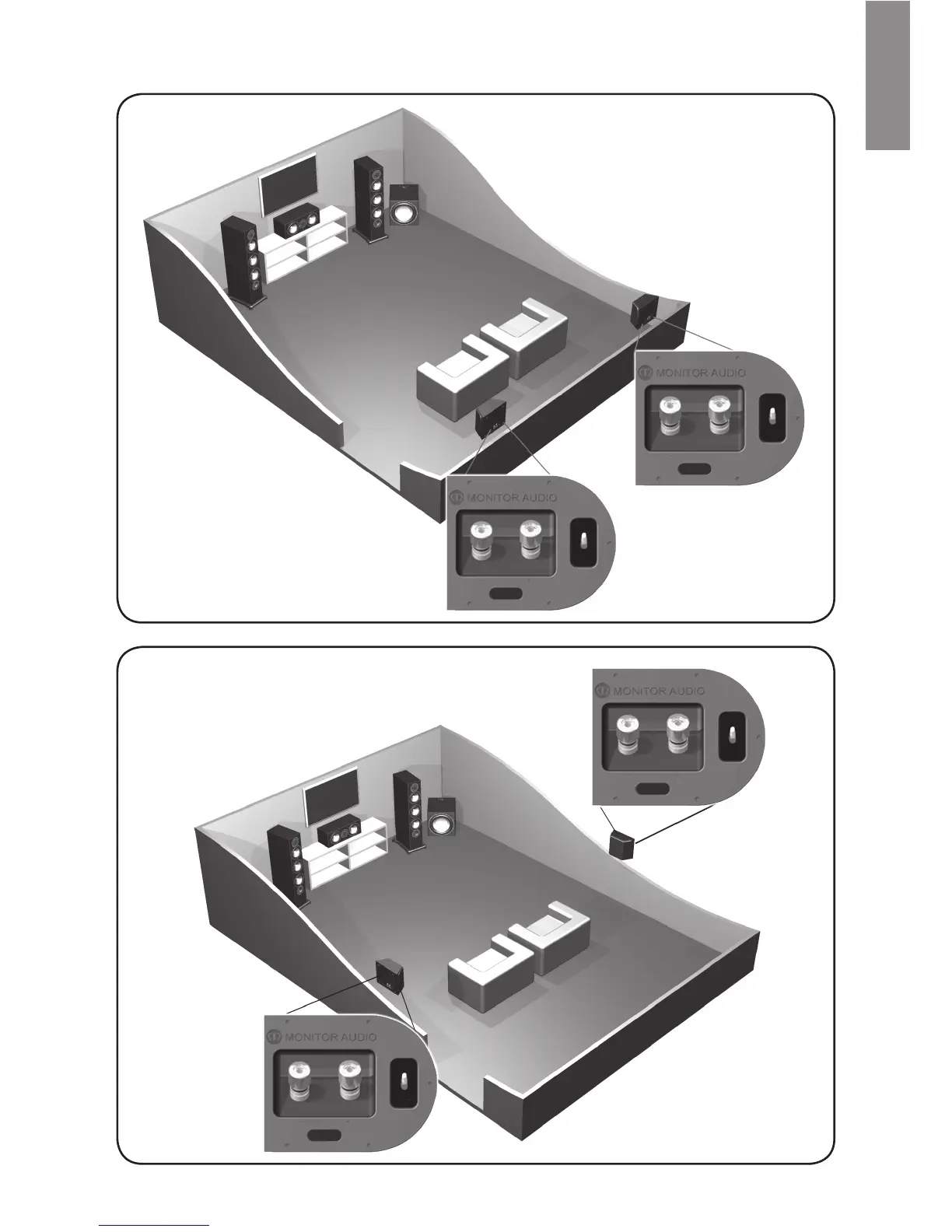 MONITOR AUDIO

MONITOR AUDIO

MONITOR AUDIO

MONITOR AUDIO