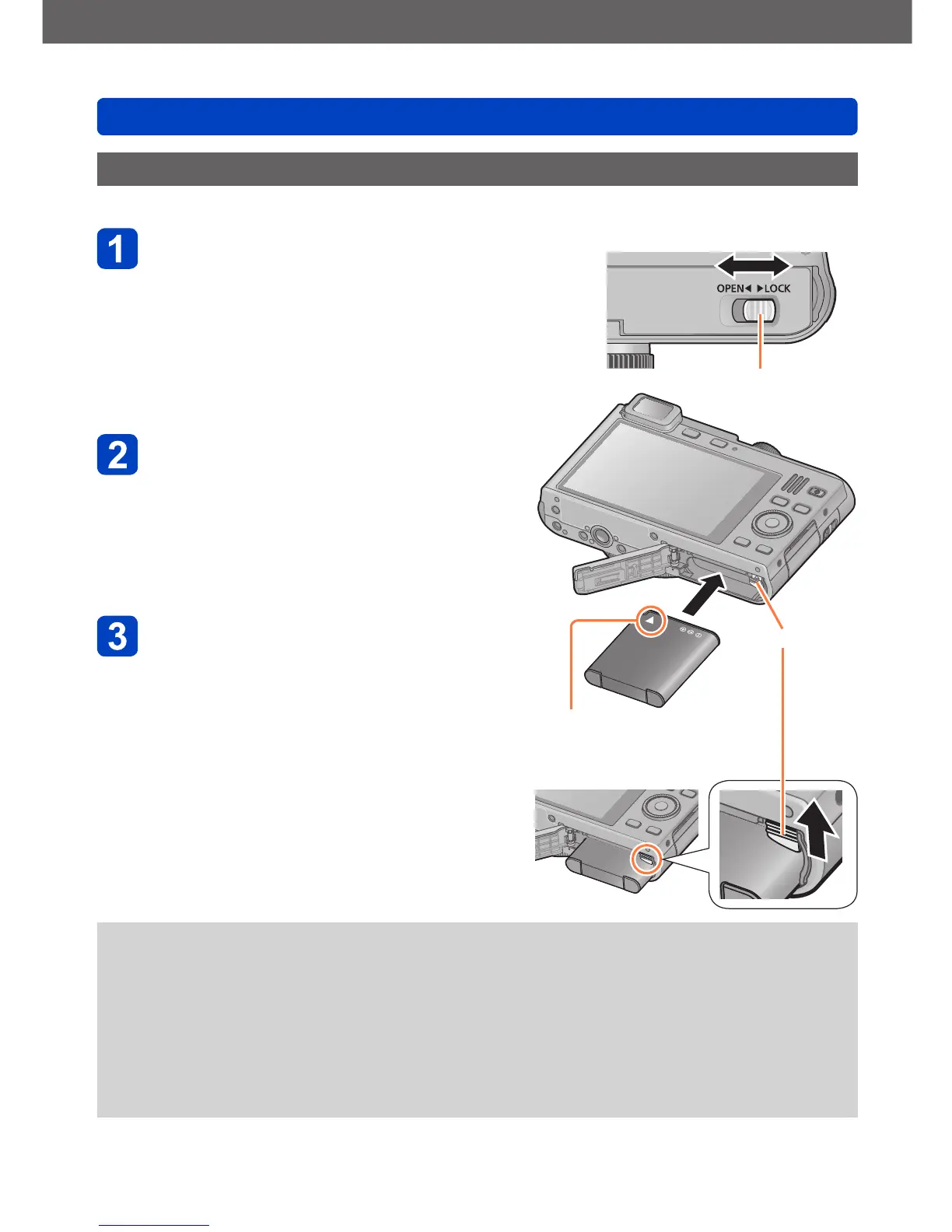 1

OPEN◄ ►LOCK

2

3